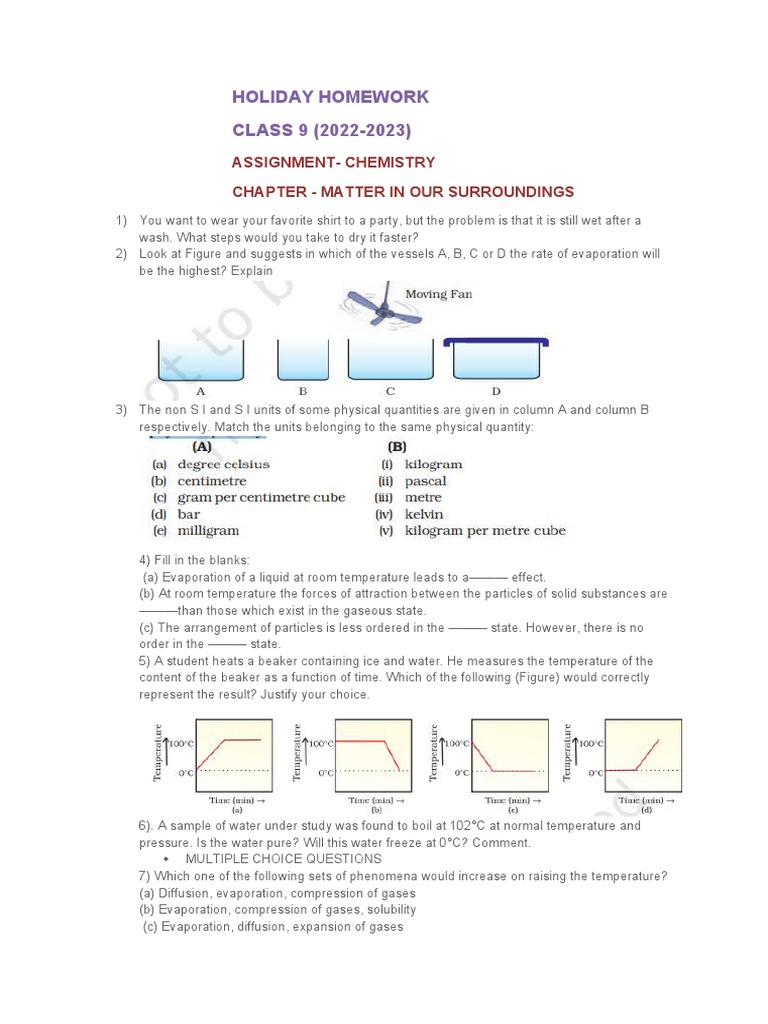 HOLIDAY HOMEWORK

CLASS 9 (2022-2023)

ASSIGNMENT- CHEMISTRY

CHAPTER - MATTER IN OUR SURROUNDINGS

1) You want to wear your favorite shirt to a party, but the problem is that it is still wet after a wash. What steps would you take to dry it faster?

2) Look at Figure and suggests in which of the vessels A, B, C or D the rate of evaporation will be the highest? Explain

Moving Fan

A B C D

3) The non S I and S I units of some physical quantities are given in column A and column B respectively. Match the units belonging to the same physical quantity:

| (A) | (B) |
|---|---|
| (a) degree celsius | (i) kilogram |
| (b) centimetre | (ii) pascal |
| (c) gram per centimetre cube | (iii) metre |
| (d) bar | (iv) kelvin |
| (e) milligram | (v) kilogram per metre cube |

4) Fill in the blanks:
(a) Evaporation of a liquid at room temperature leads to a——— effect.
(b) At room temperature the forces of attraction between the particles of solid substances are ———than those which exist in the gaseous state.
(c) The arrangement of particles is less ordered in the ——— state. However, there is no order in the ——— state.

5) A student heats a beaker containing ice and water. He measures the temperature of the content of the beaker as a function of time. Which of the following (Figure) would correctly represent the result? Justify your choice.

Temperature 100°C 0°C Time (min) → (a)
Temperature 100°C 0°C Time (min) → (b)
Temperature 100°C 0°C Time (min) → (c)
Temperature 100°C 0°C Time (min) → (d)

6). A sample of water under study was found to boil at 102°C at normal temperature and pressure. Is the water pure? Will this water freeze at 0°C? Comment.

• MULTIPLE CHOICE QUESTIONS

7) Which one of the following sets of phenomena would increase on raising the temperature?
(a) Diffusion, evaporation, compression of gases
(b) Evaporation, compression of gases, solubility
(c) Evaporation, diffusion, expansion of gases