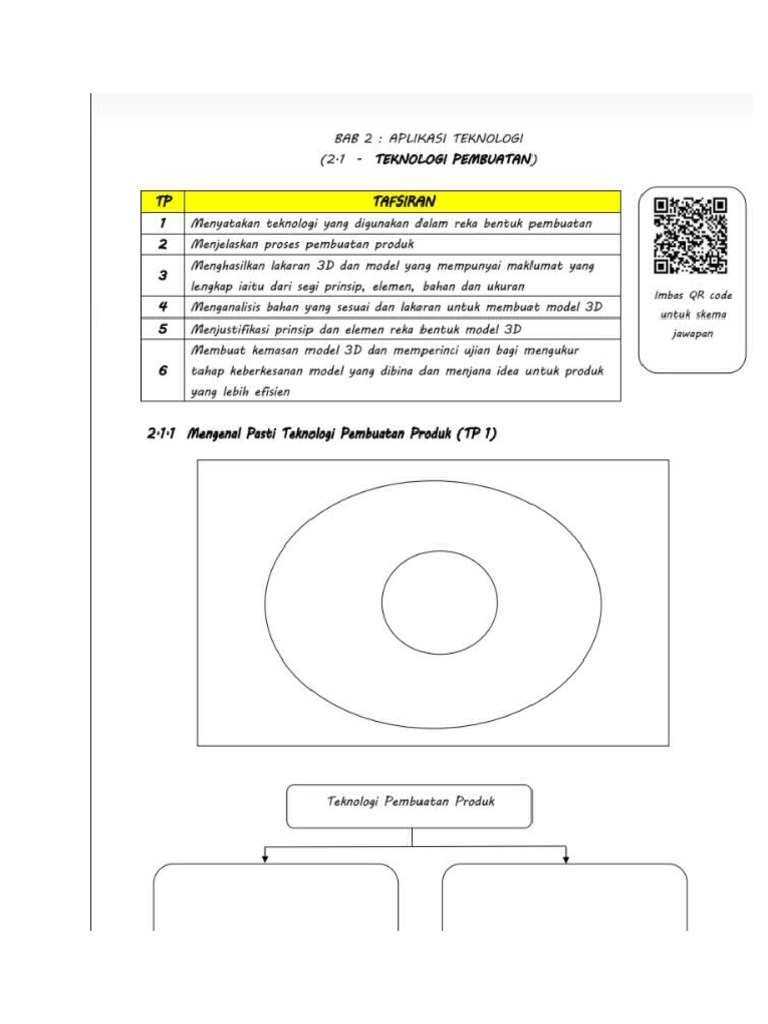 BAB 2 : APLIKASI TEKNOLOGI
(2.1 - TEKNOLOGI PEMBUATAN)

| TP | TAFSIRAN |
|---|---|
| 1 | Menyatakan teknologi yang digunakan dalam reka bentuk pembuatan |
| 2 | Menjelaskan proses pembuatan produk |
| 3 | Menghasilkan lakaran 3D dan model yang mempunyai maklumat yang lengkap iaitu dari segi prinsip, elemen, bahan dan ukuran |
| 4 | Menganalisis bahan yang sesuai dan lakaran untuk membuat model 3D |
| 5 | Menjustifikasi prinsip dan elemen reka bentuk model 3D |
| 6 | Membuat kemasan model 3D dan memperinci ujian bagi mengukur tahap keberkesanan model yang dibina dan menjana idea untuk produk yang lebih efisien |

Imbas QR code untuk skema jawapan

2.1.1 Mengenal Pasti Teknologi Pembuatan Produk (TP 1)

Teknologi Pembuatan Produk