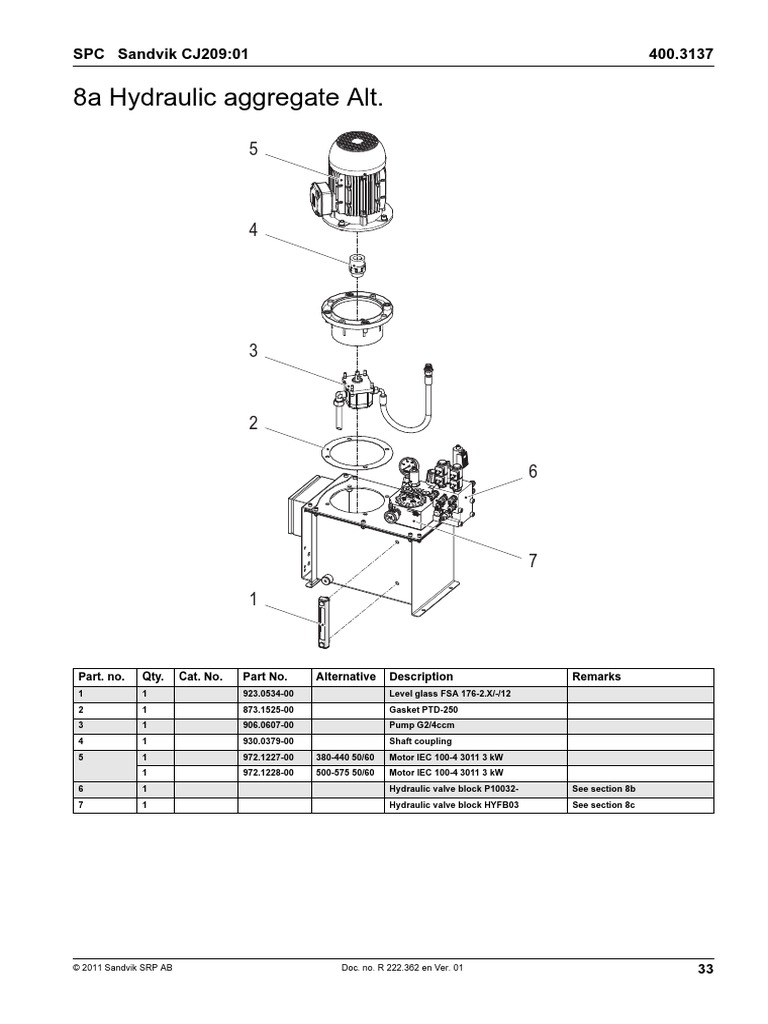 SPC Sandvik CJ209:01 400.3137

8a Hydraulic aggregate Alt.

5
4
3
2
6
7
1

| Part. no. | Qty. | Cat. No. | Part No. | Alternative | Description | Remarks |
|---|---|---|---|---|---|---|
| 1 | 1 | | 923.0534-00 | | Level glass FSA 176-2.X/-/12 | |
| 2 | 1 | | 873.1525-00 | | Gasket PTD-250 | |
| 3 | 1 | | 906.0607-00 | | Pump G2/4ccm | |
| 4 | 1 | | 930.0379-00 | | Shaft coupling | |
| 5 | 1 | | 972.1227-00 | 380-440 50/60 | Motor IEC 100-4 3011 3 kW | |
| | 1 | | 972.1228-00 | 500-575 50/60 | Motor IEC 100-4 3011 3 kW | |
| 6 | 1 | | | | Hydraulic valve block P10032- | See section 8b |
| 7 | 1 | | | | Hydraulic valve block HYFB03 | See section 8c |

© 2011 Sandvik SRP AB Doc. no. R 222.362 en Ver. 01 33