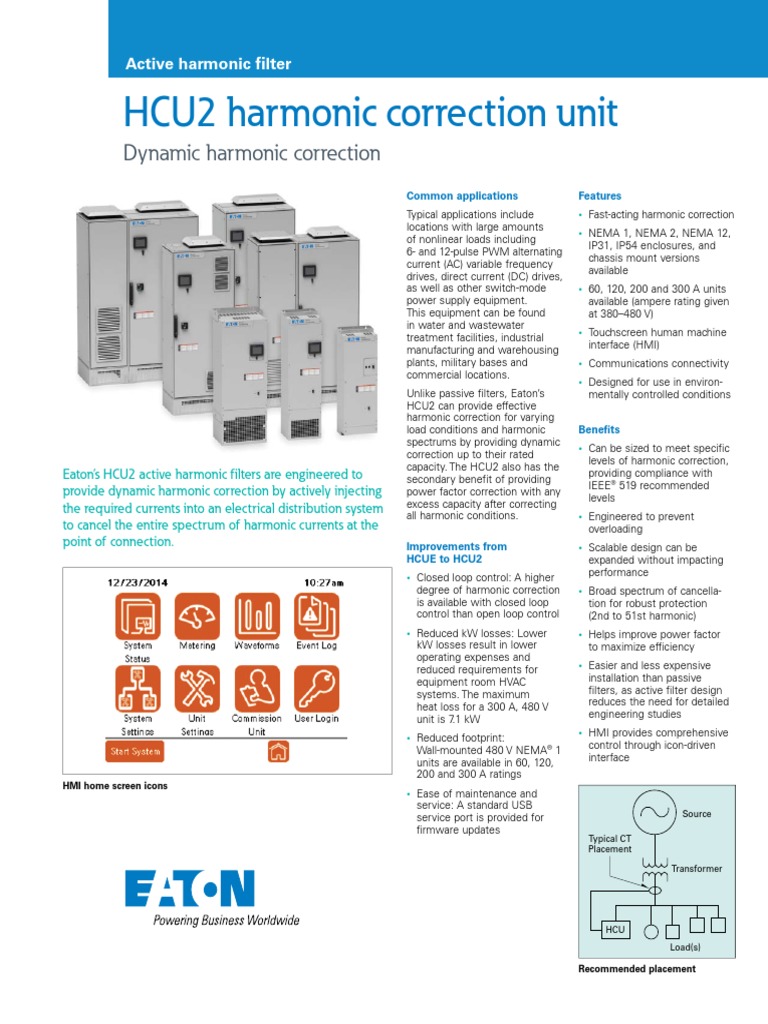 Active harmonic filter

HCU2 harmonic correction unit

Dynamic harmonic correction

Eaton's HCU2 active harmonic filters are engineered to provide dynamic harmonic correction by actively injecting the required currents into an electrical distribution system to cancel the entire spectrum of harmonic currents at the point of connection.

12/23/2014 10:27am

System Status
Metering
Waveforms
Event Log
System Settings
Unit Settings
Commission Unit
User Login
Start System

HMI home screen icons

EATON
Powering Business Worldwide

Common applications

Typical applications include locations with large amounts of nonlinear loads including 6- and 12-pulse PWM alternating current (AC) variable frequency drives, direct current (DC) drives, as well as other switch-mode power supply equipment. This equipment can be found in water and wastewater treatment facilities, industrial manufacturing and warehousing plants, military bases and commercial locations.

Unlike passive filters, Eaton's HCU2 can provide effective harmonic correction for varying load conditions and harmonic spectrums by providing dynamic correction up to their rated capacity. The HCU2 also has the secondary benefit of providing power factor correction with any excess capacity after correcting all harmonic conditions.

Improvements from HCUE to HCU2

• Closed loop control: A higher degree of harmonic correction is available with closed loop control than open loop control

• Reduced kW losses: Lower kW losses result in lower operating expenses and reduced requirements for equipment room HVAC systems. The maximum heat loss for a 300 A, 480 V unit is 7.1 kW

• Reduced footprint: Wall-mounted 480 V NEMA® 1 units are available in 60, 120, 200 and 300 A ratings

• Ease of maintenance and service: A standard USB service port is provided for firmware updates

Features

• Fast-acting harmonic correction

• NEMA 1, NEMA 2, NEMA 12, IP31, IP54 enclosures, and chassis mount versions available

• 60, 120, 200 and 300 A units available (ampere rating given at 380–480 V)

• Touchscreen human machine interface (HMI)

• Communications connectivity

• Designed for use in environmentally controlled conditions

Benefits

• Can be sized to meet specific levels of harmonic correction, providing compliance with IEEE® 519 recommended levels

• Engineered to prevent overloading

• Scalable design can be expanded without impacting performance

• Broad spectrum of cancellation for robust protection (2nd to 51st harmonic)

• Helps improve power factor to maximize efficiency

• Easier and less expensive installation than passive filters, as active filter design reduces the need for detailed engineering studies

• HMI provides comprehensive control through icon-driven interface

Source
Typical CT Placement
Transformer
HCU
Load(s)

Recommended placement