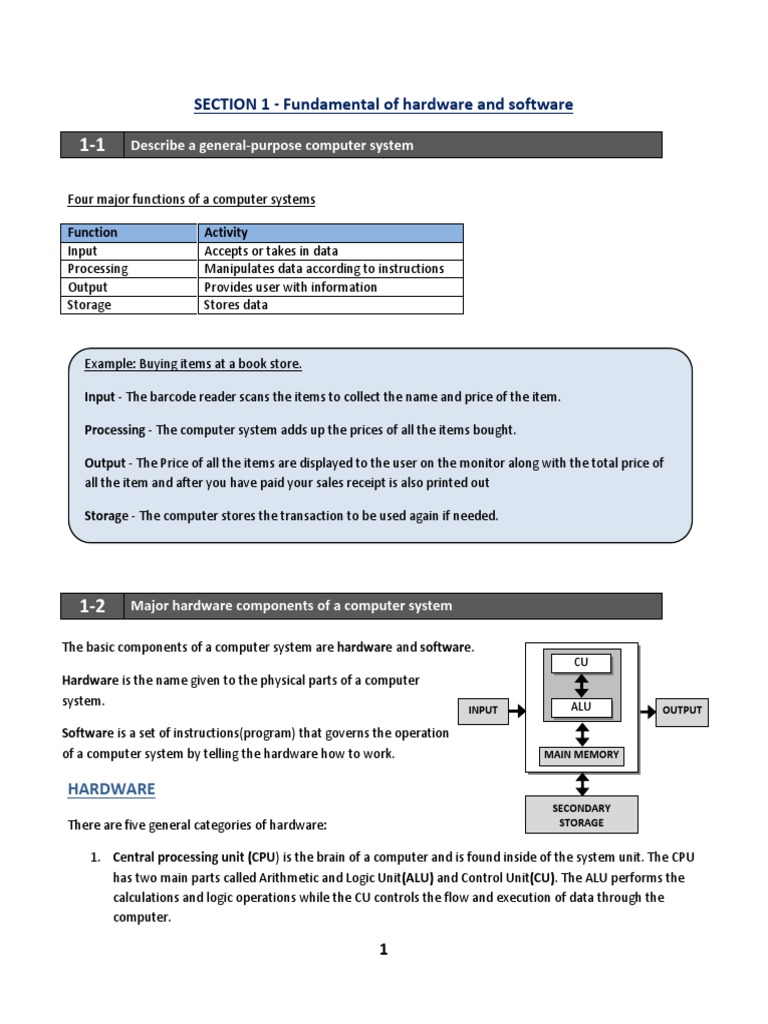 SECTION 1 - Fundamental of hardware and software

1-1 Describe a general-purpose computer system

Four major functions of a computer systems

| Function | Activity |
|---|---|
| Input | Accepts or takes in data |
| Processing | Manipulates data according to instructions |
| Output | Provides user with information |
| Storage | Stores data |

Example: Buying items at a book store.

Input - The barcode reader scans the items to collect the name and price of the item.

Processing - The computer system adds up the prices of all the items bought.

Output - The Price of all the items are displayed to the user on the monitor along with the total price of all the item and after you have paid your sales receipt is also printed out

Storage - The computer stores the transaction to be used again if needed.

1-2 Major hardware components of a computer system

The basic components of a computer system are hardware and software.

Hardware is the name given to the physical parts of a computer system.

Software is a set of instructions(program) that governs the operation of a computer system by telling the hardware how to work.

CU
ALU
INPUT
OUTPUT
MAIN MEMORY
SECONDARY STORAGE

HARDWARE

There are five general categories of hardware:

1. Central processing unit (CPU) is the brain of a computer and is found inside of the system unit. The CPU has two main parts called Arithmetic and Logic Unit(ALU) and Control Unit(CU). The ALU performs the calculations and logic operations while the CU controls the flow and execution of data through the computer.

1