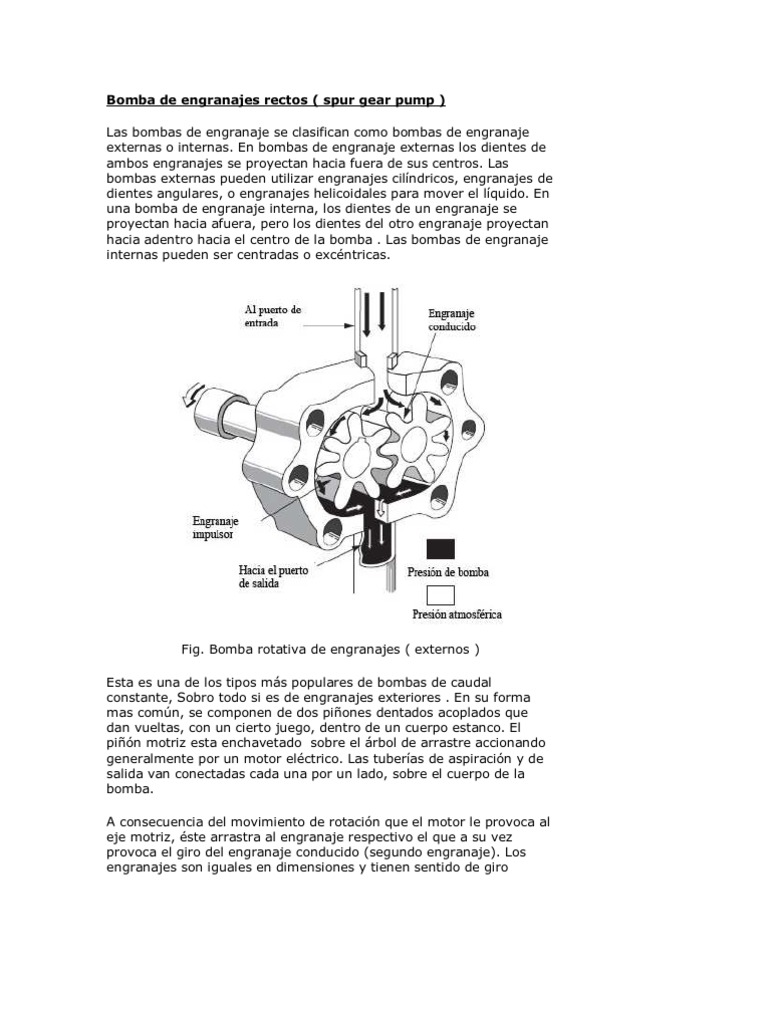 Bomba de engranajes rectos ( spur gear pump )

Las bombas de engranaje se clasifican como bombas de engranaje externas o internas. En bombas de engranaje externas los dientes de ambos engranajes se proyectan hacia fuera de sus centros. Las bombas externas pueden utilizar engranajes cilíndricos, engranajes de dientes angulares, o engranajes helicoidales para mover el líquido. En una bomba de engranaje interna, los dientes de un engranaje se proyectan hacia afuera, pero los dientes del otro engranaje proyectan hacia adentro hacia el centro de la bomba . Las bombas de engranaje internas pueden ser centradas o excéntricas.

Al puerto de entrada

Engranaje conducido

Engranaje impulsor

Hacia el puerto de salida

Presión de bomba

Presión atmosférica

Fig. Bomba rotativa de engranajes ( externos )

Esta es una de los tipos más populares de bombas de caudal constante, Sobro todo si es de engranajes exteriores . En su forma mas común, se componen de dos piñones dentados acoplados que dan vueltas, con un cierto juego, dentro de un cuerpo estanco. El piñón motriz esta enchavetado sobre el árbol de arrastre accionando generalmente por un motor eléctrico. Las tuberías de aspiración y de salida van conectadas cada una por un lado, sobre el cuerpo de la bomba.

A consecuencia del movimiento de rotación que el motor le provoca al eje motriz, éste arrastra al engranaje respectivo el que a su vez provoca el giro del engranaje conducido (segundo engranaje). Los engranajes son iguales en dimensiones y tienen sentido de giro