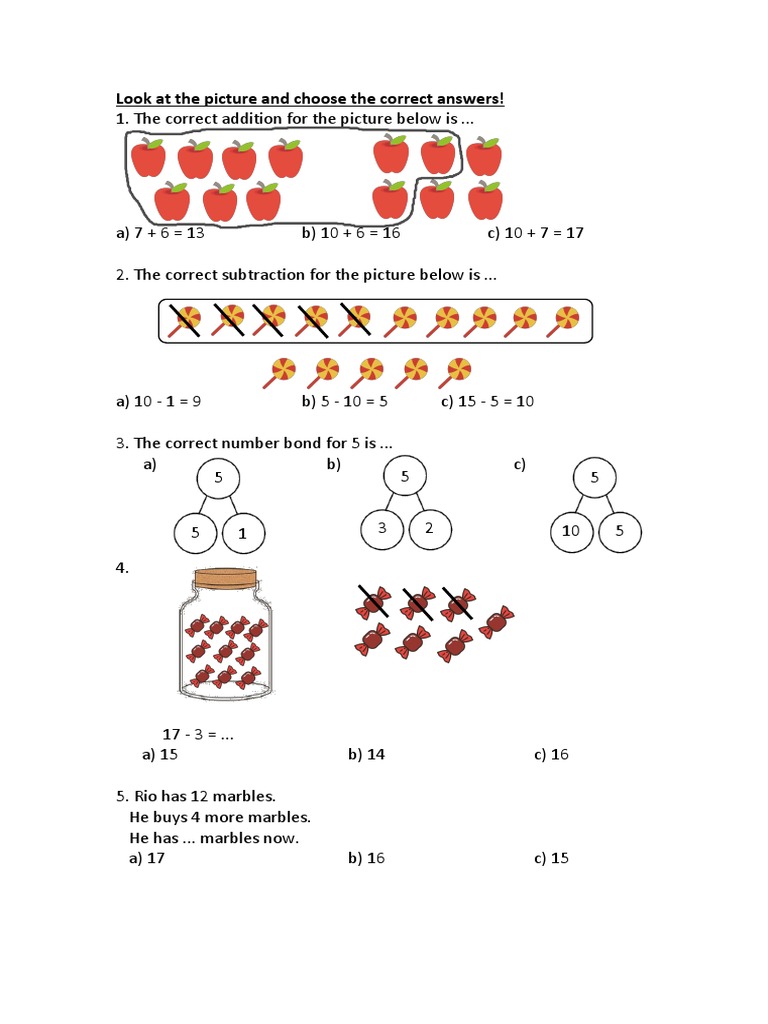 Look at the picture and choose the correct answers!

1. The correct addition for the picture below is ...

a) 7 + 6 = 13　　b) 10 + 6 = 16　　c) 10 + 7 = 17

2. The correct subtraction for the picture below is ...

a) 10 - 1 = 9　　b) 5 - 10 = 5　　c) 15 - 5 = 10

3. The correct number bond for 5 is ...

a)
5
5　1

b)
5
3　2

c)
5
10　5

4.

17 - 3 = ...

a) 15　　b) 14　　c) 16

5. Rio has 12 marbles.
He buys 4 more marbles.
He has ... marbles now.

a) 17　　b) 16　　c) 15