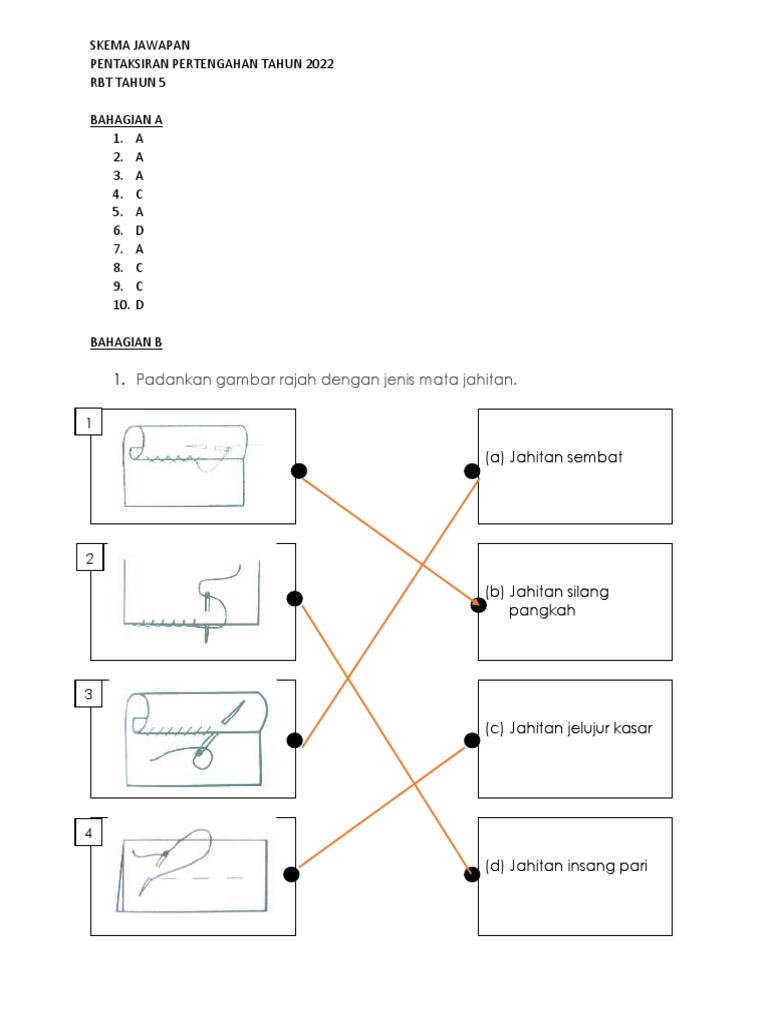 SKEMA JAWAPAN
PENTAKSIRAN PERTENGAHAN TAHUN 2022
RBT TAHUN 5

BAHAGIAN A
1. A
2. A
3. A
4. C
5. A
6. D
7. A
8. C
9. C
10. D

BAHAGIAN B

1. Padankan gambar rajah dengan jenis mata jahitan.

1

2

3

4

(a) Jahitan sembat

(b) Jahitan silang pangkah

(c) Jahitan jelujur kasar

(d) Jahitan insang pari