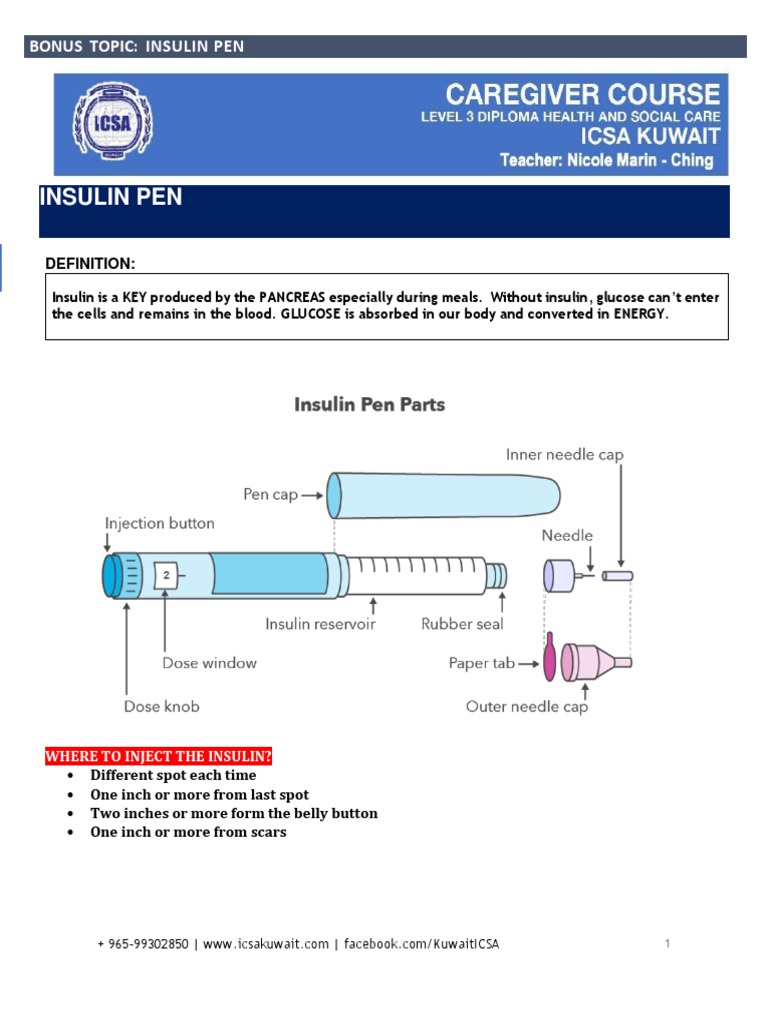 BONUS TOPIC: INSULIN PEN

ICSA

CAREGIVER COURSE
LEVEL 3 DIPLOMA HEALTH AND SOCIAL CARE
ICSA KUWAIT
Teacher: Nicole Marin - Ching

INSULIN PEN

DEFINITION:

Insulin is a KEY produced by the PANCREAS especially during meals. Without insulin, glucose can't enter the cells and remains in the blood. GLUCOSE is absorbed in our body and converted in ENERGY.

Insulin Pen Parts

Inner needle cap
Pen cap
Injection button
Needle
2
Insulin reservoir
Rubber seal
Dose window
Paper tab
Dose knob
Outer needle cap

WHERE TO INJECT THE INSULIN?
• Different spot each time
• One inch or more from last spot
• Two inches or more form the belly button
• One inch or more from scars

+ 965-99302850 | www.icsakuwait.com | facebook.com/KuwaitICSA

1