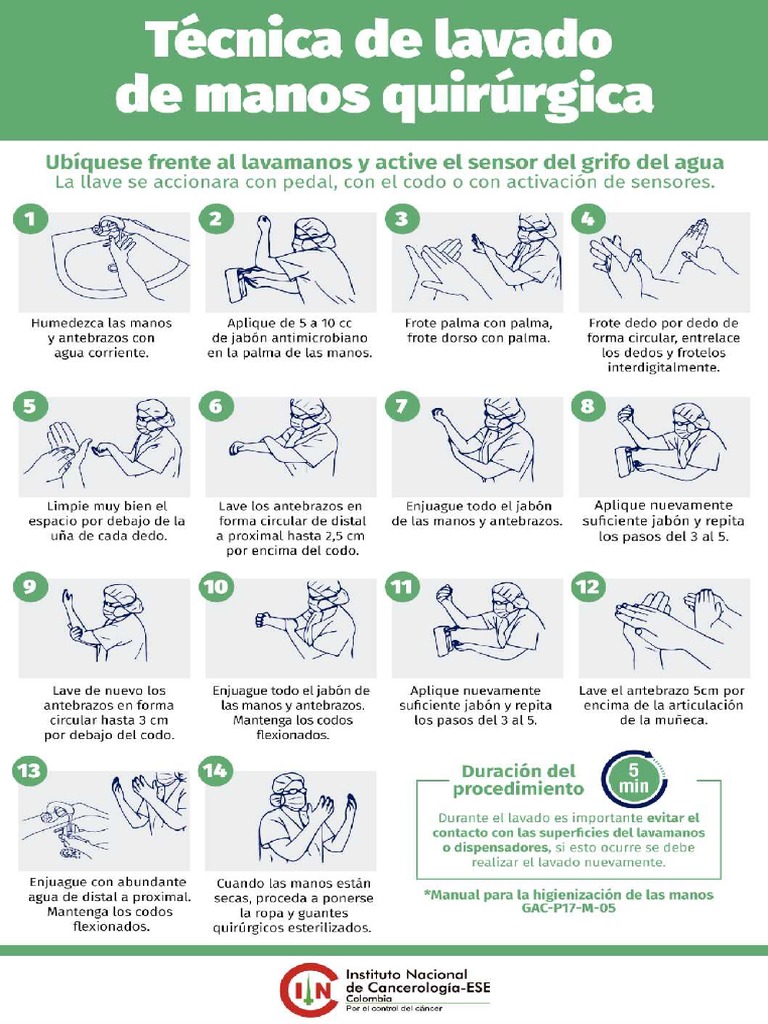 Técnica de lavado de manos quirúrgica

Ubíquese frente al lavamanos y active el sensor del grifo del agua
La llave se accionara con pedal, con el codo o con activación de sensores.

1
Humedezca las manos y antebrazos con agua corriente.

2
Aplique de 5 a 10 cc de jabón antimicrobiano en la palma de las manos.

3
Frote palma con palma, frote dorso con palma.

4
Frote dedo por dedo de forma circular, entrelace los dedos y frotelos interdigitalmente.

5
Limpie muy bien el espacio por debajo de la uña de cada dedo.

6
Lave los antebrazos en forma circular de distal a proximal hasta 2,5 cm por encima del codo.

7
Enjuague todo el jabón de las manos y antebrazos.

8
Aplique nuevamente suficiente jabón y repita los pasos del 3 al 5.

9
Lave de nuevo los antebrazos en forma circular hasta 3 cm por debajo del codo.

10
Enjuague todo el jabón de las manos y antebrazos. Mantenga los codos flexionados.

11
Aplique nuevamente suficiente jabón y repita los pasos del 3 al 5.

12
Lave el antebrazo 5cm por encima de la articulación de la muñeca.

13
Enjuague con abundante agua de distal a proximal. Mantenga los codos flexionados.

14
Cuando las manos están secas, proceda a ponerse la ropa y guantes quirúrgicos esterilizados.

Duración del procedimiento
5 min

Durante el lavado es importante evitar el contacto con las superficies del lavamanos o dispensadores, si esto ocurre se debe realizar el lavado nuevamente.

*Manual para la higienización de las manos GAC-P17-M-05

Instituto Nacional de Cancerología-ESE
Colombia
Por el control del cáncer