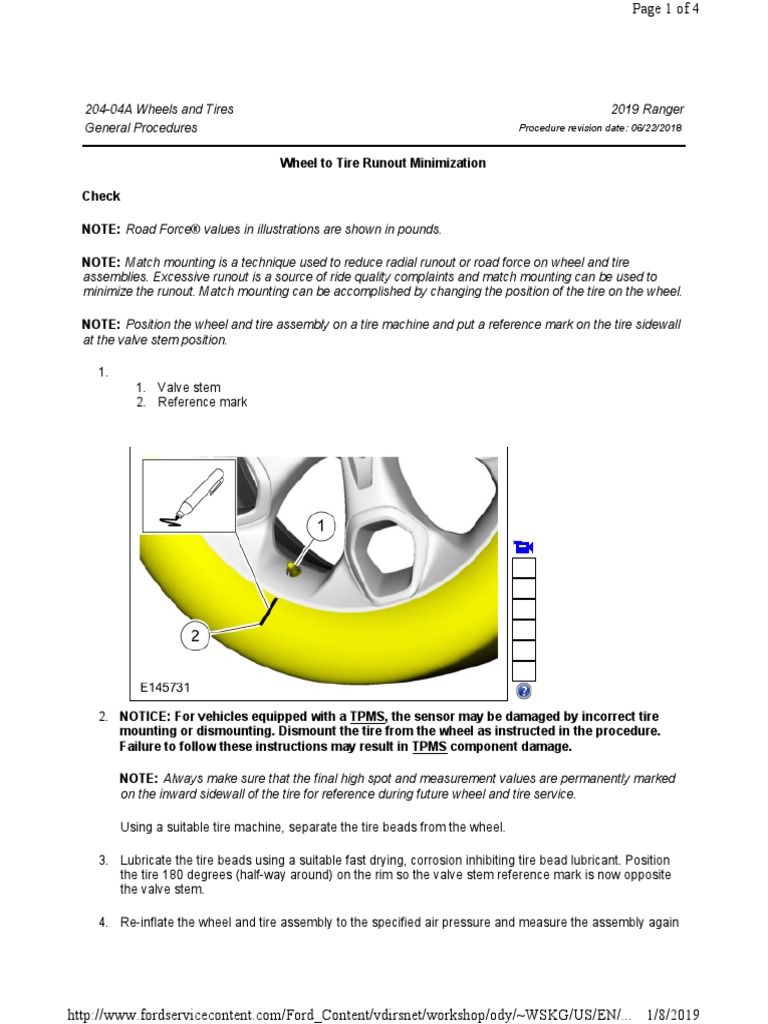 Page 1 of 4

204-04A Wheels and Tires
General Procedures

2019 Ranger
Procedure revision date: 06/22/2018

Wheel to Tire Runout Minimization

Check

NOTE: Road Force® values in illustrations are shown in pounds.

NOTE: Match mounting is a technique used to reduce radial runout or road force on wheel and tire assemblies. Excessive runout is a source of ride quality complaints and match mounting can be used to minimize the runout. Match mounting can be accomplished by changing the position of the tire on the wheel.

NOTE: Position the wheel and tire assembly on a tire machine and put a reference mark on the tire sidewall at the valve stem position.

1.
1. Valve stem
2. Reference mark

1
2
E145731

2. NOTICE: For vehicles equipped with a TPMS, the sensor may be damaged by incorrect tire mounting or dismounting. Dismount the tire from the wheel as instructed in the procedure. Failure to follow these instructions may result in TPMS component damage.

NOTE: Always make sure that the final high spot and measurement values are permanently marked on the inward sidewall of the tire for reference during future wheel and tire service.

Using a suitable tire machine, separate the tire beads from the wheel.

3. Lubricate the tire beads using a suitable fast drying, corrosion inhibiting tire bead lubricant. Position the tire 180 degrees (half-way around) on the rim so the valve stem reference mark is now opposite the valve stem.

4. Re-inflate the wheel and tire assembly to the specified air pressure and measure the assembly again

http://www.fordservicecontent.com/Ford_Content/vdirsnet/workshop/ody/~WSKG/US/EN/... 1/8/2019