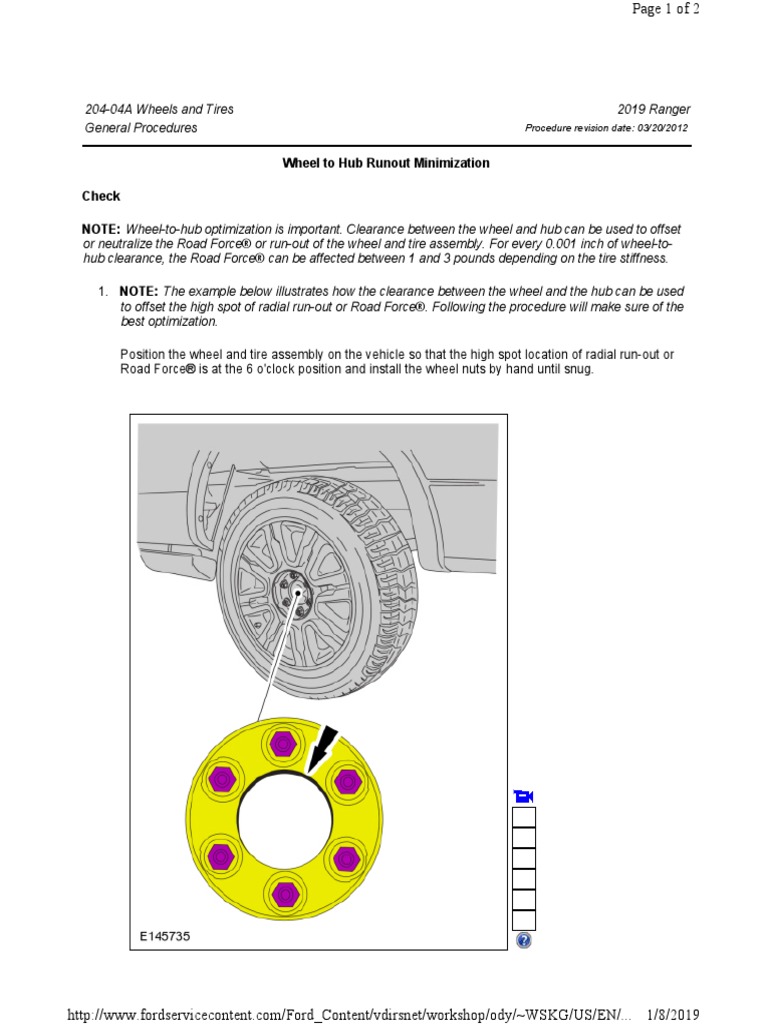 Page 1 of 2

204-04A Wheels and Tires
General Procedures

2019 Ranger
Procedure revision date: 03/20/2012

Wheel to Hub Runout Minimization

Check

NOTE: Wheel-to-hub optimization is important. Clearance between the wheel and hub can be used to offset or neutralize the Road Force® or run-out of the wheel and tire assembly. For every 0.001 inch of wheel-to-hub clearance, the Road Force® can be affected between 1 and 3 pounds depending on the tire stiffness.

1. NOTE: The example below illustrates how the clearance between the wheel and the hub can be used to offset the high spot of radial run-out or Road Force®. Following the procedure will make sure of the best optimization.

Position the wheel and tire assembly on the vehicle so that the high spot location of radial run-out or Road Force® is at the 6 o'clock position and install the wheel nuts by hand until snug.

E145735

http://www.fordservicecontent.com/Ford_Content/vdirsnet/workshop/ody/~WSKG/US/EN/... 1/8/2019