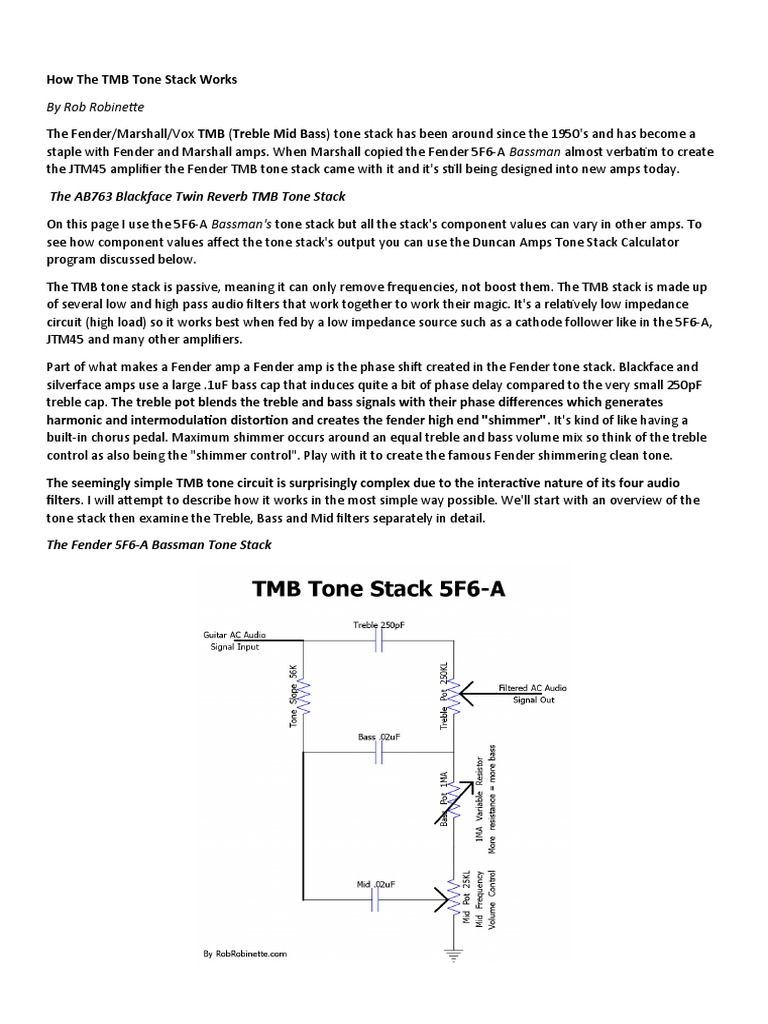 How The TMB Tone Stack Works

By Rob Robinette

The Fender/Marshall/Vox TMB (Treble Mid Bass) tone stack has been around since the 1950's and has become a staple with Fender and Marshall amps. When Marshall copied the Fender 5F6-A Bassman almost verbatim to create the JTM45 amplifier the Fender TMB tone stack came with it and it's still being designed into new amps today.

The AB763 Blackface Twin Reverb TMB Tone Stack

On this page I use the 5F6-A Bassman's tone stack but all the stack's component values can vary in other amps. To see how component values affect the tone stack's output you can use the Duncan Amps Tone Stack Calculator program discussed below.

The TMB tone stack is passive, meaning it can only remove frequencies, not boost them. The TMB stack is made up of several low and high pass audio filters that work together to work their magic. It's a relatively low impedance circuit (high load) so it works best when fed by a low impedance source such as a cathode follower like in the 5F6-A, JTM45 and many other amplifiers.

Part of what makes a Fender amp a Fender amp is the phase shift created in the Fender tone stack. Blackface and silverface amps use a large .1uF bass cap that induces quite a bit of phase delay compared to the very small 250pF treble cap. The treble pot blends the treble and bass signals with their phase differences which generates harmonic and intermodulation distortion and creates the fender high end "shimmer". It's kind of like having a built-in chorus pedal. Maximum shimmer occurs around an equal treble and bass volume mix so think of the treble control as also being the "shimmer control". Play with it to create the famous Fender shimmering clean tone.

The seemingly simple TMB tone circuit is surprisingly complex due to the interactive nature of its four audio filters. I will attempt to describe how it works in the most simple way possible. We'll start with an overview of the tone stack then examine the Treble, Bass and Mid filters separately in detail.

The Fender 5F6-A Bassman Tone Stack

TMB Tone Stack 5F6-A

Guitar AC Audio Signal Input

Treble 250pF

Tone Slope 56K

Treble Pot 250KL

Filtered AC Audio Signal Out

Bass .02uF

Bass Pot 1MA

1MA Variable Resistor More resistance = more bass

Mid .02uF

Mid Pot 25KL Mid Frequency Volume Control

By RobRobinette.com