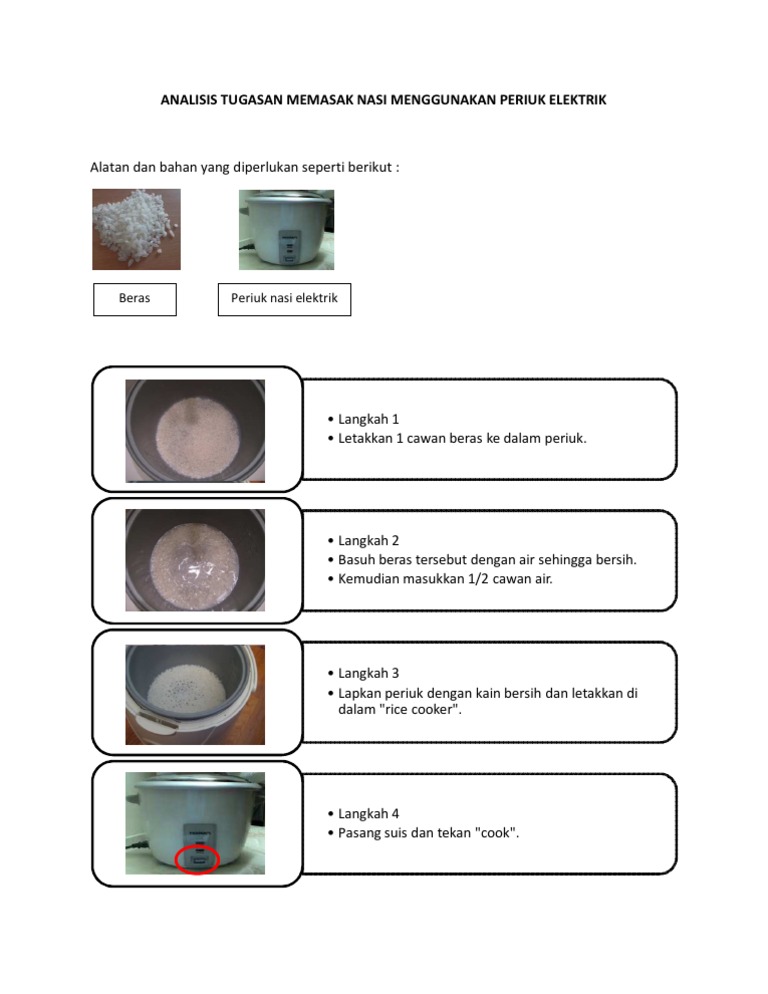 ANALISIS TUGASAN MEMASAK NASI MENGGUNAKAN PERIUK ELEKTRIK

Alatan dan bahan yang diperlukan seperti berikut :

Beras

Periuk nasi elektrik

• Langkah 1
• Letakkan 1 cawan beras ke dalam periuk.

• Langkah 2
• Basuh beras tersebut dengan air sehingga bersih.
• Kemudian masukkan 1/2 cawan air.

• Langkah 3
• Lapkan periuk dengan kain bersih dan letakkan di dalam "rice cooker".

• Langkah 4
• Pasang suis dan tekan "cook".