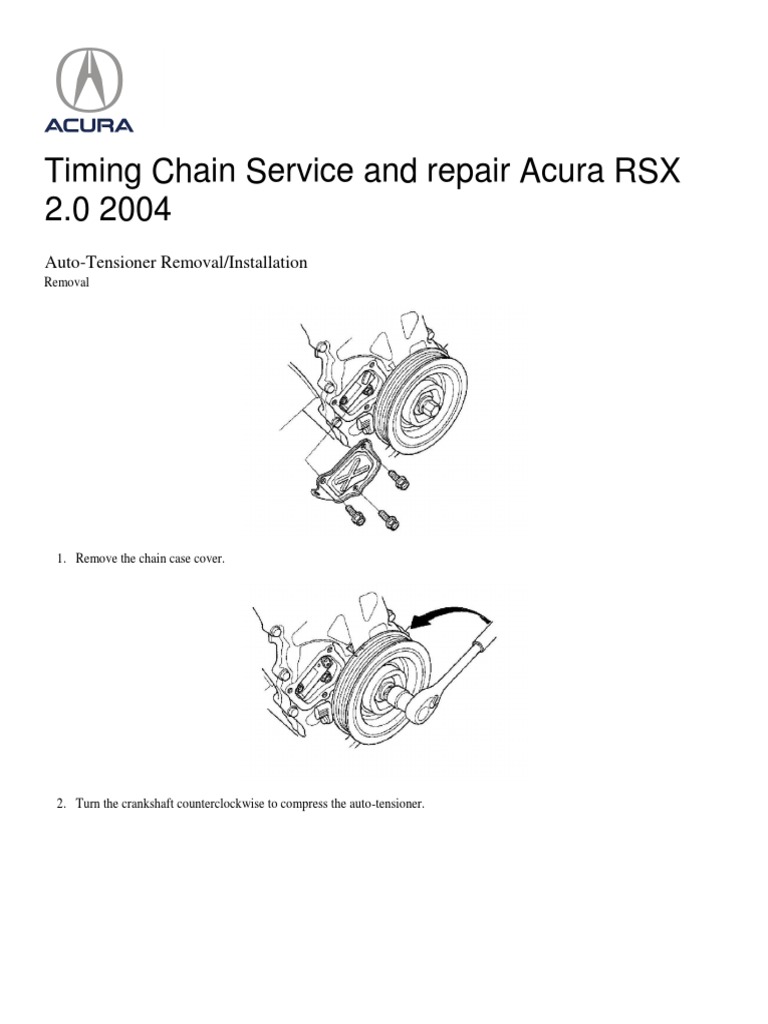 ACURA

Timing Chain Service and repair Acura RSX 2.0 2004

Auto-Tensioner Removal/Installation

Removal

1. Remove the chain case cover.

2. Turn the crankshaft counterclockwise to compress the auto-tensioner.