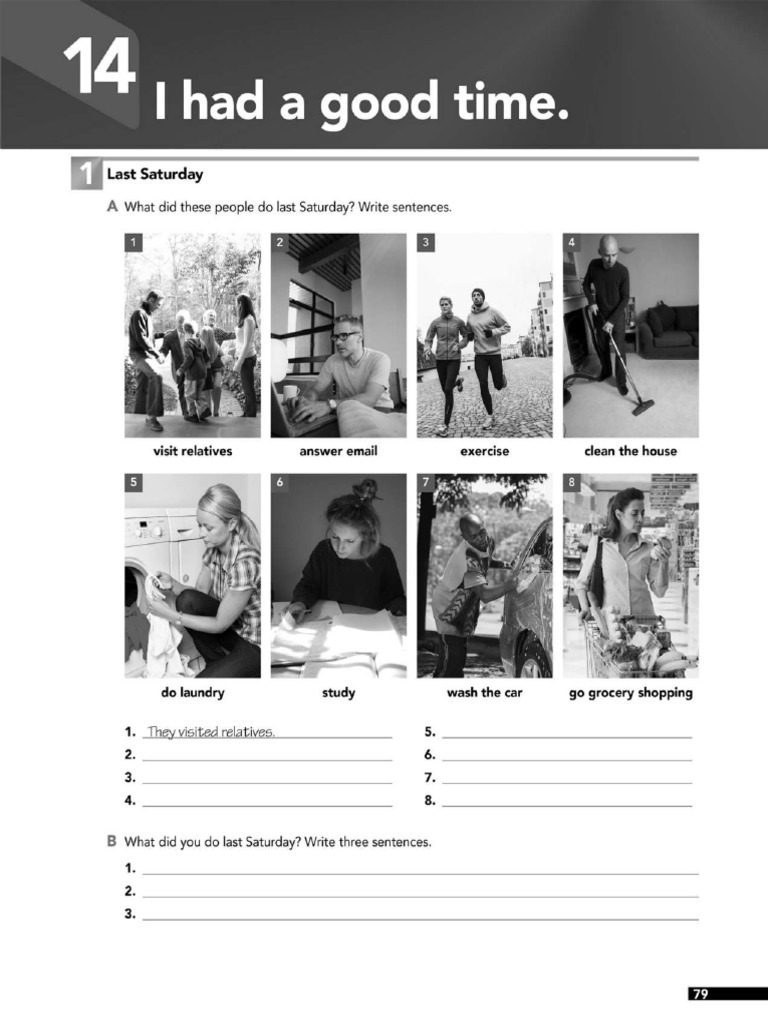 14 I had a good time.

1 Last Saturday

A What did these people do last Saturday? Write sentences.

1 visit relatives
2 answer email
3 exercise
4 clean the house
5 do laundry
6 study
7 wash the car
8 go grocery shopping

1. They visited relatives.
2. 
3. 
4. 
5. 
6. 
7. 
8. 

B What did you do last Saturday? Write three sentences.

1. 
2. 
3. 

79