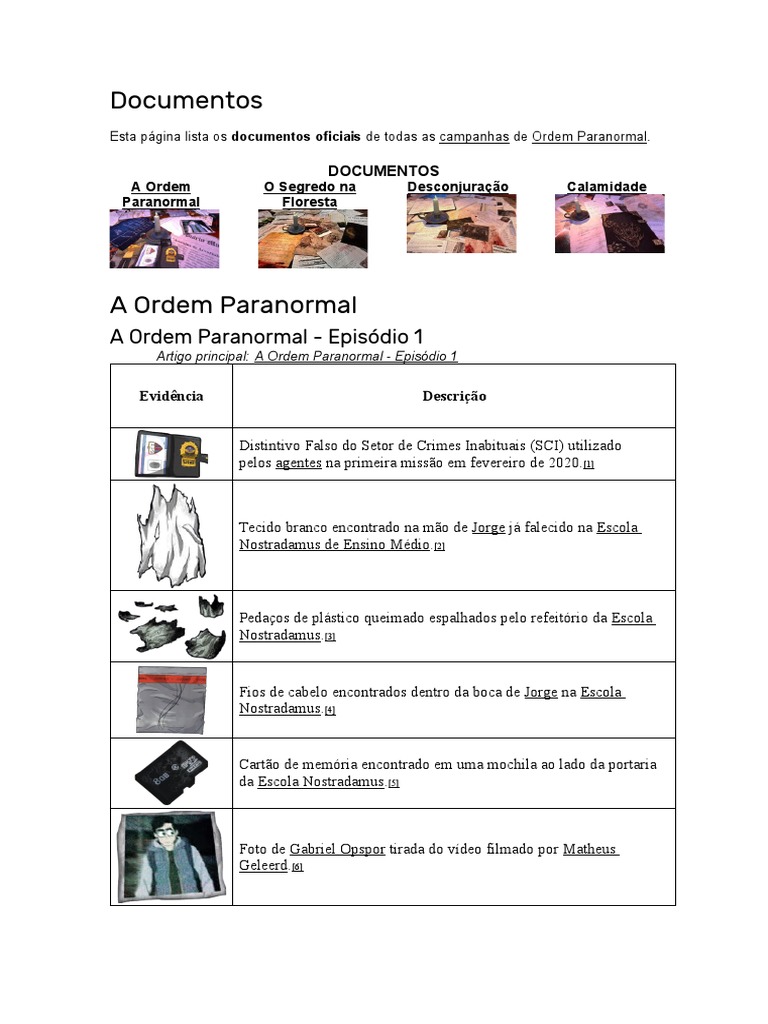 Documentos

Esta página lista os **documentos oficiais** de todas as campanhas de Ordem Paranormal.

DOCUMENTOS

A Ordem Paranormal

O Segredo na Floresta

Desconjuração

Calamidade

A Ordem Paranormal

A Ordem Paranormal - Episódio 1

Artigo principal: A Ordem Paranormal - Episódio 1

| Evidência | Descrição |
|---|---|
| | Distintivo Falso do Setor de Crimes Inabituais (SCI) utilizado pelos agentes na primeira missão em fevereiro de 2020.[1] |
| | Tecido branco encontrado na mão de Jorge já falecido na Escola Nostradamus de Ensino Médio.[2] |
| | Pedaços de plástico queimado espalhados pelo refeitório da Escola Nostradamus.[3] |
| | Fios de cabelo encontrados dentro da boca de Jorge na Escola Nostradamus.[4] |
| | Cartão de memória encontrado em uma mochila ao lado da portaria da Escola Nostradamus.[5] |
| | Foto de Gabriel Opspor tirada do vídeo filmado por Matheus Geleerd.[6] |