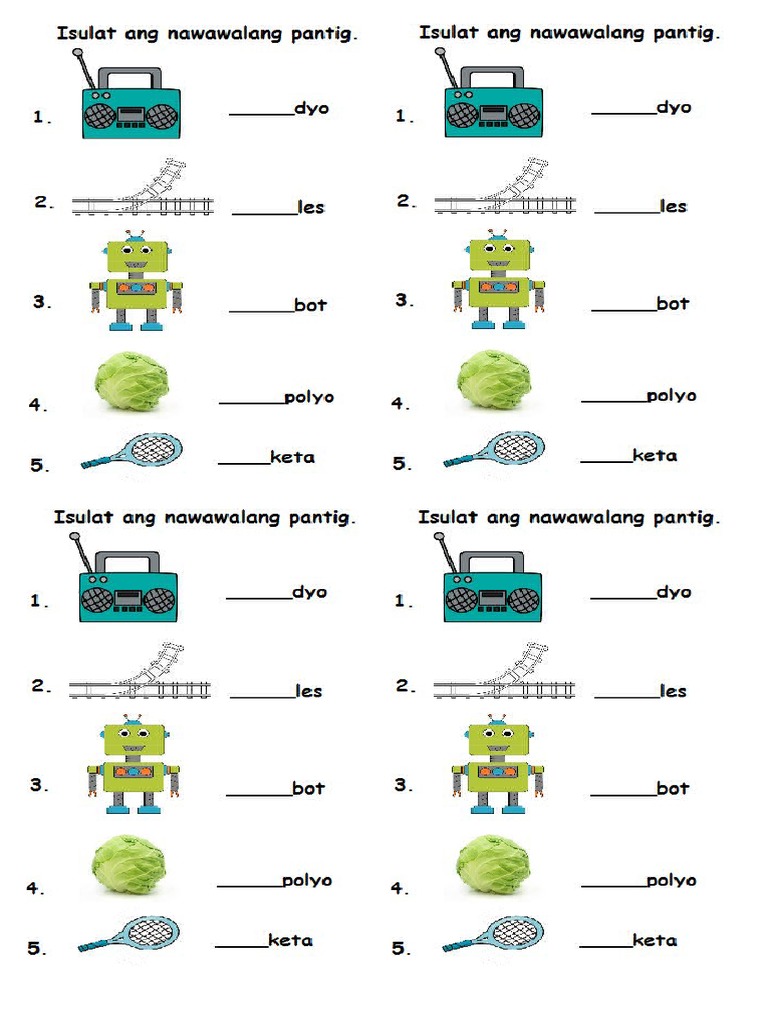 Isulat ang nawawalang pantig.

1. ______dyo

2. ______les

3. ______bot

4. ______polyo

5. _____keta

Isulat ang nawawalang pantig.

1. ______dyo

2. ______les

3. ______bot

4. ______polyo

5. _____keta

Isulat ang nawawalang pantig.

1. ______dyo

2. ______les

3. ______bot

4. ______polyo

5. _____keta

Isulat ang nawawalang pantig.

1. ______dyo

2. ______les

3. ______bot

4. ______polyo

5. _____keta