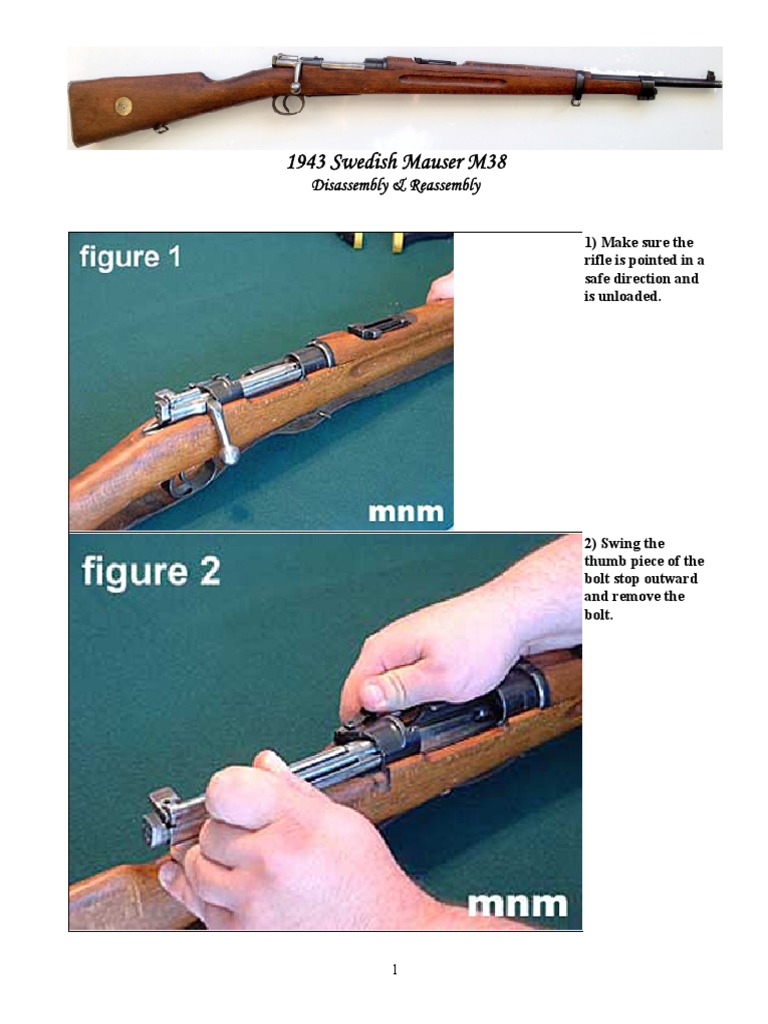 1943 Swedish Mauser M38
Disassembly & Reassembly

figure 1

mnm

1) Make sure the rifle is pointed in a safe direction and is unloaded.

figure 2

mnm

2) Swing the thumb piece of the bolt stop outward and remove the bolt.

1