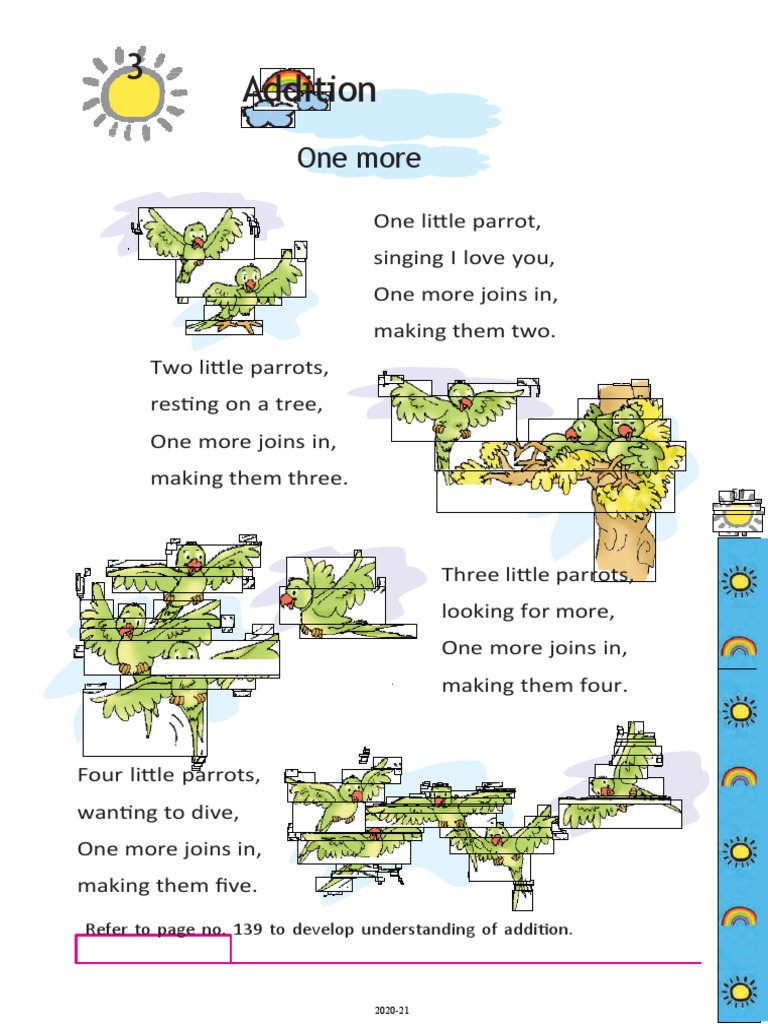 3

Addition

One more

One little parrot, singing I love you, One more joins in, making them two.

Two little parrots, resting on a tree, One more joins in, making them three.

Three little parrots, looking for more, One more joins in, making them four.

Four little parrots, wanting to dive, One more joins in, making them five.

Refer to page no. 139 to develop understanding of addition.

2020-21