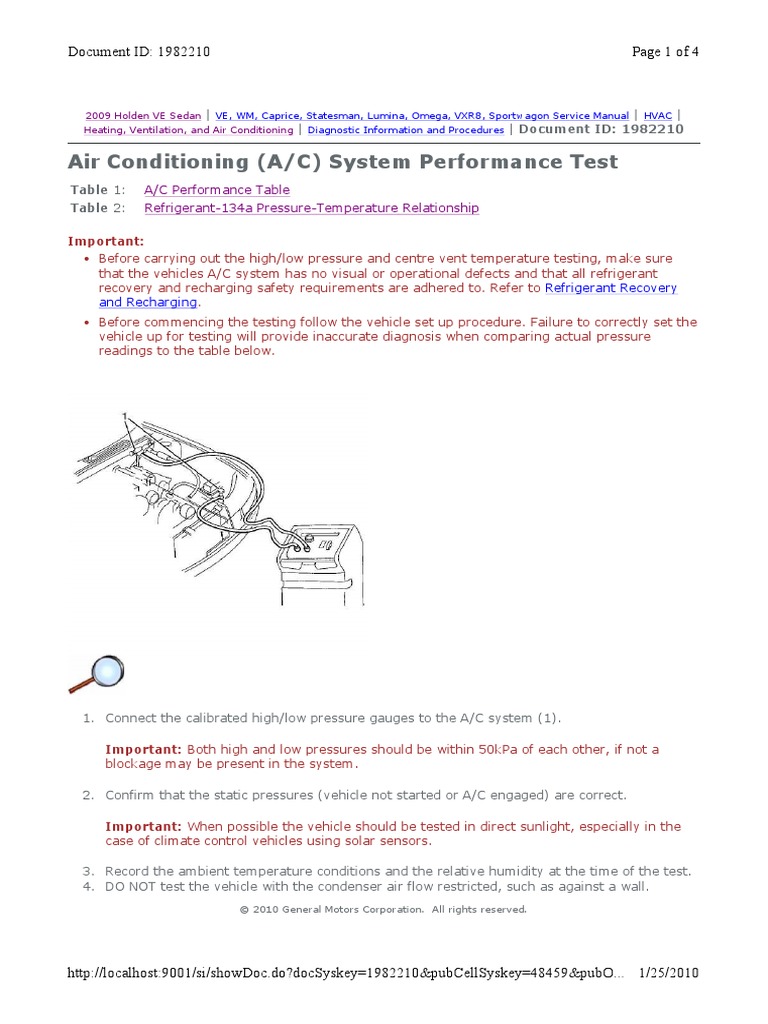 Document ID: 1982210

Page 1 of 4

2009 Holden VE Sedan | VE, WM, Caprice, Statesman, Lumina, Omega, VXR8, Sportwagon Service Manual | HVAC | Heating, Ventilation, and Air Conditioning | Diagnostic Information and Procedures | Document ID: 1982210

Air Conditioning (A/C) System Performance Test

Table 1: A/C Performance Table
Table 2: Refrigerant-134a Pressure-Temperature Relationship

Important:
• Before carrying out the high/low pressure and centre vent temperature testing, make sure that the vehicles A/C system has no visual or operational defects and that all refrigerant recovery and recharging safety requirements are adhered to. Refer to Refrigerant Recovery and Recharging.
• Before commencing the testing follow the vehicle set up procedure. Failure to correctly set the vehicle up for testing will provide inaccurate diagnosis when comparing actual pressure readings to the table below.

1

1. Connect the calibrated high/low pressure gauges to the A/C system (1).

Important: Both high and low pressures should be within 50kPa of each other, if not a blockage may be present in the system.

2. Confirm that the static pressures (vehicle not started or A/C engaged) are correct.

Important: When possible the vehicle should be tested in direct sunlight, especially in the case of climate control vehicles using solar sensors.

3. Record the ambient temperature conditions and the relative humidity at the time of the test.
4. DO NOT test the vehicle with the condenser air flow restricted, such as against a wall.

© 2010 General Motors Corporation. All rights reserved.

http://localhost:9001/si/showDoc.do?docSyskey=1982210&pubCellSyskey=48459&pubO... 1/25/2010