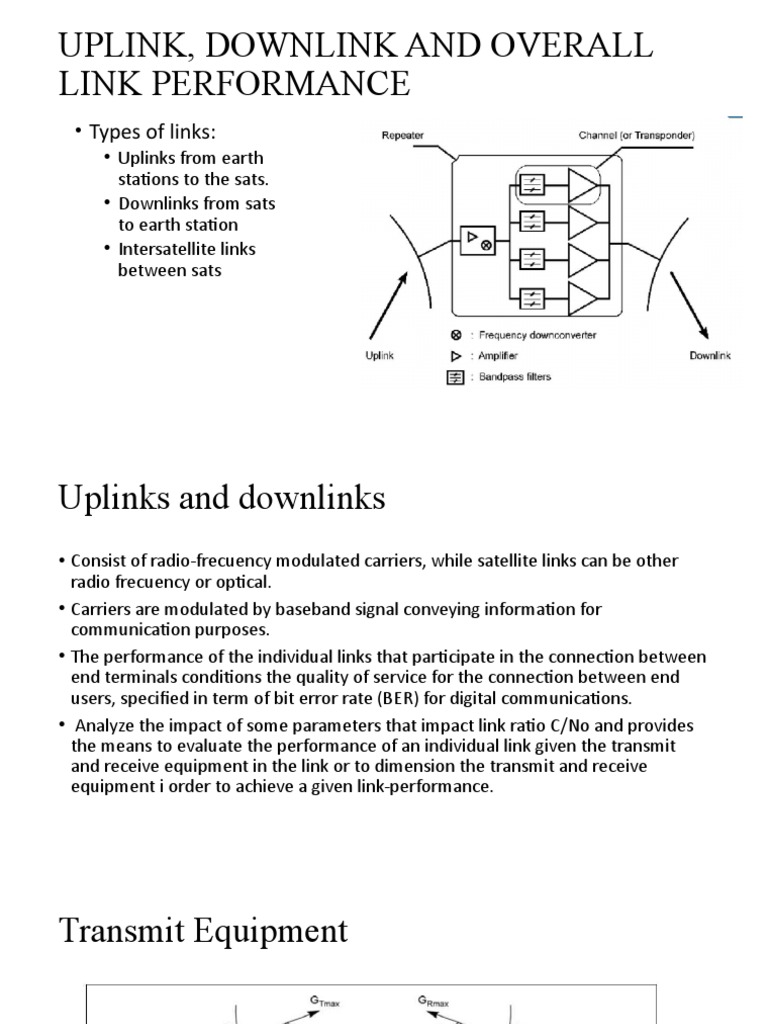 UPLINK, DOWNLINK AND OVERALL LINK PERFORMANCE

• Types of links:
• Uplinks from earth stations to the sats.
• Downlinks from sats to earth station
• Intersatellite links between sats

Repeater
Channel (or Transponder)
Uplink
Downlink
⊗ : Frequency downconverter
▷ : Amplifier
: Bandpass filters

Uplinks and downlinks

• Consist of radio-frecuency modulated carriers, while satellite links can be other radio frecuency or optical.
• Carriers are modulated by baseband signal conveying information for communication purposes.
• The performance of the individual links that participate in the connection between end terminals conditions the quality of service for the connection between end users, specified in term of bit error rate (BER) for digital communications.
• Analyze the impact of some parameters that impact link ratio C/No and provides the means to evaluate the performance of an individual link given the transmit and receive equipment in the link or to dimension the transmit and receive equipment i order to achieve a given link-performance.

Transmit Equipment

$G_{Tmax}$
$G_{Rmax}$