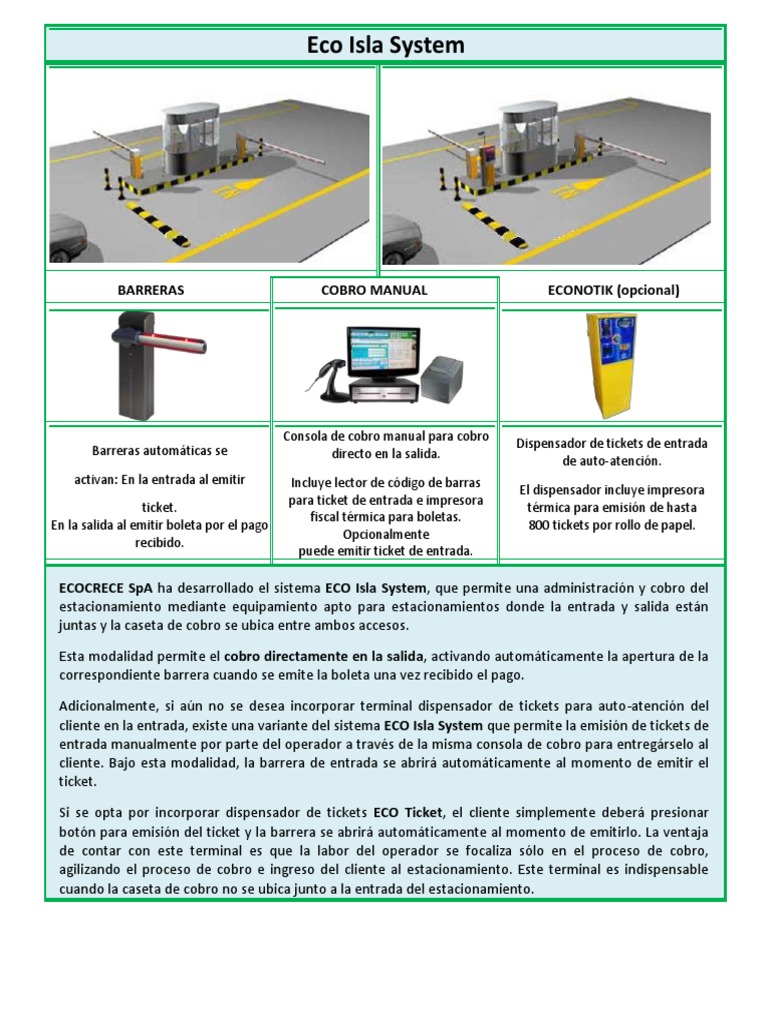 Eco Isla System

| BARRERAS | COBRO MANUAL | ECONOTIK (opcional) |
|---|---|---|
| Barreras automáticas se activan: En la entrada al emitir ticket. En la salida al emitir boleta por el pago recibido. | Consola de cobro manual para cobro directo en la salida. Incluye lector de código de barras para ticket de entrada e impresora fiscal térmica para boletas. Opcionalmente puede emitir ticket de entrada. | Dispensador de tickets de entrada de auto-atención. El dispensador incluye impresora térmica para emisión de hasta 800 tickets por rollo de papel. |

ECOCRECE SpA ha desarrollado el sistema ECO Isla System, que permite una administración y cobro del estacionamiento mediante equipamiento apto para estacionamientos donde la entrada y salida están juntas y la caseta de cobro se ubica entre ambos accesos.

Esta modalidad permite el cobro directamente en la salida, activando automáticamente la apertura de la correspondiente barrera cuando se emite la boleta una vez recibido el pago.

Adicionalmente, si aún no se desea incorporar terminal dispensador de tickets para auto-atención del cliente en la entrada, existe una variante del sistema ECO Isla System que permite la emisión de tickets de entrada manualmente por parte del operador a través de la misma consola de cobro para entregárselo al cliente. Bajo esta modalidad, la barrera de entrada se abrirá automáticamente al momento de emitir el ticket.

Si se opta por incorporar dispensador de tickets ECO Ticket, el cliente simplemente deberá presionar botón para emisión del ticket y la barrera se abrirá automáticamente al momento de emitirlo. La ventaja de contar con este terminal es que la labor del operador se focaliza sólo en el proceso de cobro, agilizando el proceso de cobro e ingreso del cliente al estacionamiento. Este terminal es indispensable cuando la caseta de cobro no se ubica junto a la entrada del estacionamiento.