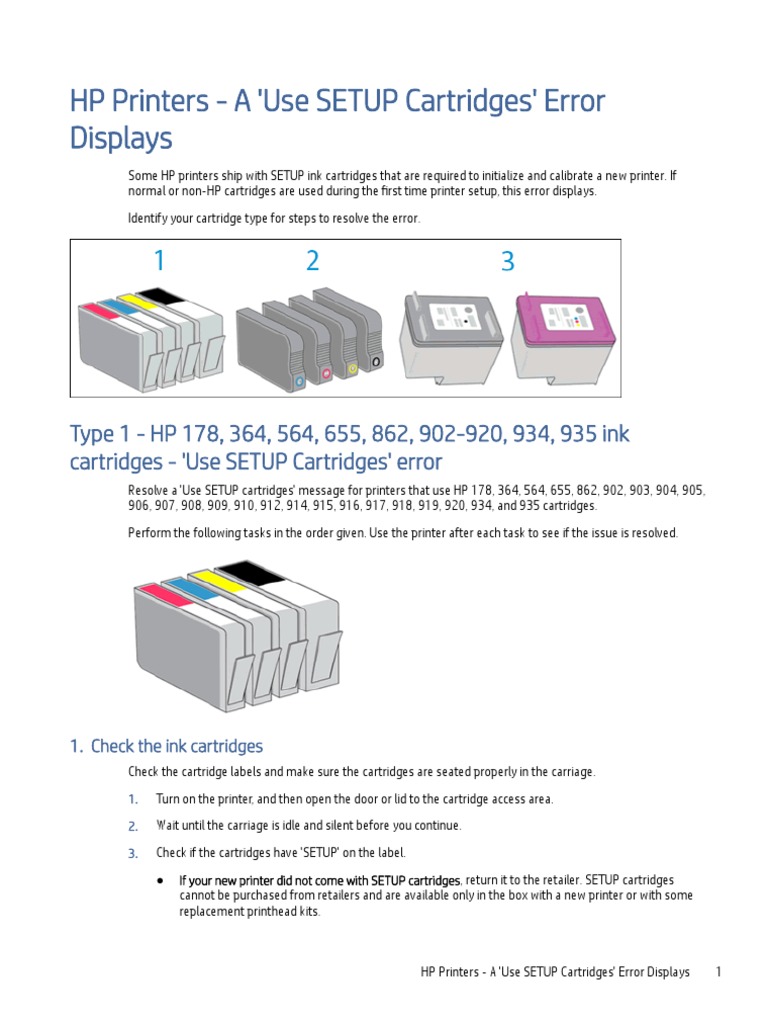 HP Printers - A 'Use SETUP Cartridges' Error Displays

Some HP printers ship with SETUP ink cartridges that are required to initialize and calibrate a new printer. If normal or non-HP cartridges are used during the first time printer setup, this error displays.

Identify your cartridge type for steps to resolve the error.

1 2 3

Type 1 - HP 178, 364, 564, 655, 862, 902-920, 934, 935 ink cartridges - 'Use SETUP Cartridges' error

Resolve a 'Use SETUP cartridges' message for printers that use HP 178, 364, 564, 655, 862, 902, 903, 904, 905, 906, 907, 908, 909, 910, 912, 914, 915, 916, 917, 918, 919, 920, 934, and 935 cartridges.

Perform the following tasks in the order given. Use the printer after each task to see if the issue is resolved.

1. Check the ink cartridges

Check the cartridge labels and make sure the cartridges are seated properly in the carriage.

1. Turn on the printer, and then open the door or lid to the cartridge access area.

2. Wait until the carriage is idle and silent before you continue.

3. Check if the cartridges have 'SETUP' on the label.

• If your new printer did not come with SETUP cartridges, return it to the retailer. SETUP cartridges cannot be purchased from retailers and are available only in the box with a new printer or with some replacement printhead kits.

HP Printers - A 'Use SETUP Cartridges' Error Displays 1