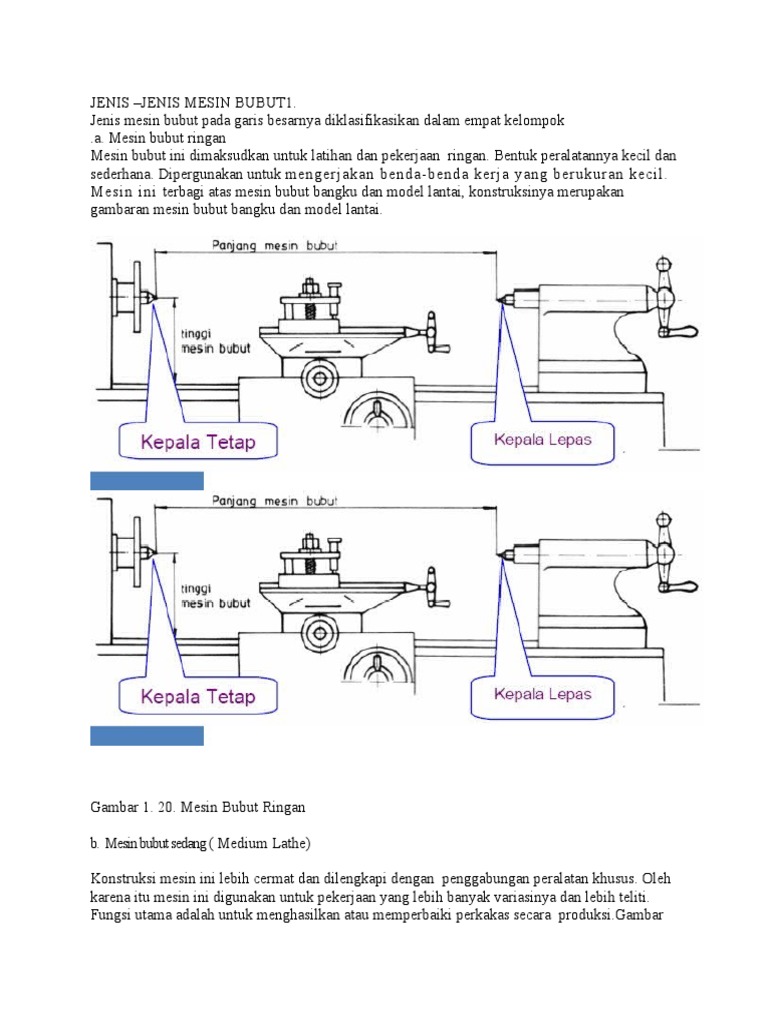 JENIS –JENIS MESIN BUBUT1.
Jenis mesin bubut pada garis besarnya diklasifikasikan dalam empat kelompok
.a. Mesin bubut ringan
Mesin bubut ini dimaksudkan untuk latihan dan pekerjaan ringan. Bentuk peralatannya kecil dan sederhana. Dipergunakan untuk mengerjakan benda-benda kerja yang berukuran kecil. Mesin ini terbagi atas mesin bubut bangku dan model lantai, konstruksinya merupakan gambaran mesin bubut bangku dan model lantai.

Panjang mesin bubut
tinggi mesin bubut
Kepala Tetap
Kepala Lepas

Panjang mesin bubut
tinggi mesin bubut
Kepala Tetap
Kepala Lepas

Gambar 1. 20. Mesin Bubut Ringan

b. Mesin bubut sedang ( Medium Lathe)

Konstruksi mesin ini lebih cermat dan dilengkapi dengan penggabungan peralatan khusus. Oleh karena itu mesin ini digunakan untuk pekerjaan yang lebih banyak variasinya dan lebih teliti. Fungsi utama adalah untuk menghasilkan atau memperbaiki perkakas secara produksi.Gambar