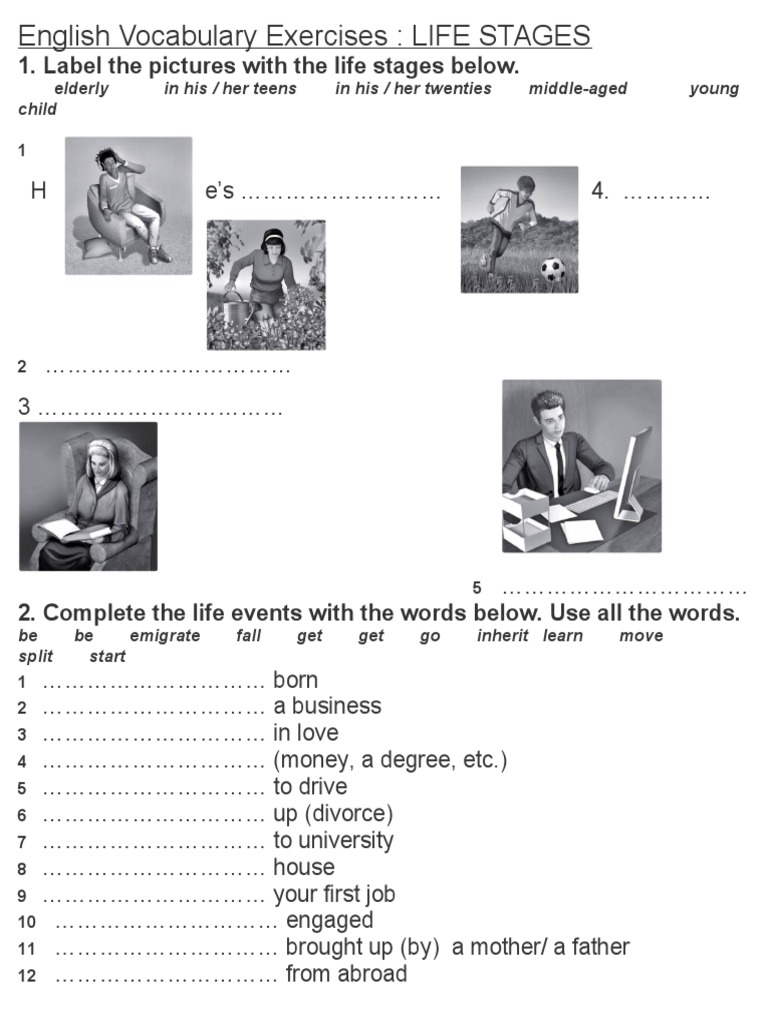 English Vocabulary Exercises : LIFE STAGES

1. Label the pictures with the life stages below.

elderly in his / her teens in his / her twenties middle-aged young child

1

H e's ……………………… 4. …………

2 ……………………………

3 ……………………………

5 ……………………………

2. Complete the life events with the words below. Use all the words.

be be emigrate fall get get go inherit learn move split start

1 ………………………… born
2 ………………………… a business
3 ………………………… in love
4 ………………………… (money, a degree, etc.)
5 ………………………… to drive
6 ………………………… up (divorce)
7 ………………………… to university
8 ………………………… house
9 ………………………… your first job
10 ………………………… engaged
11 ………………………… brought up (by) a mother/ a father
12 ………………………… from abroad