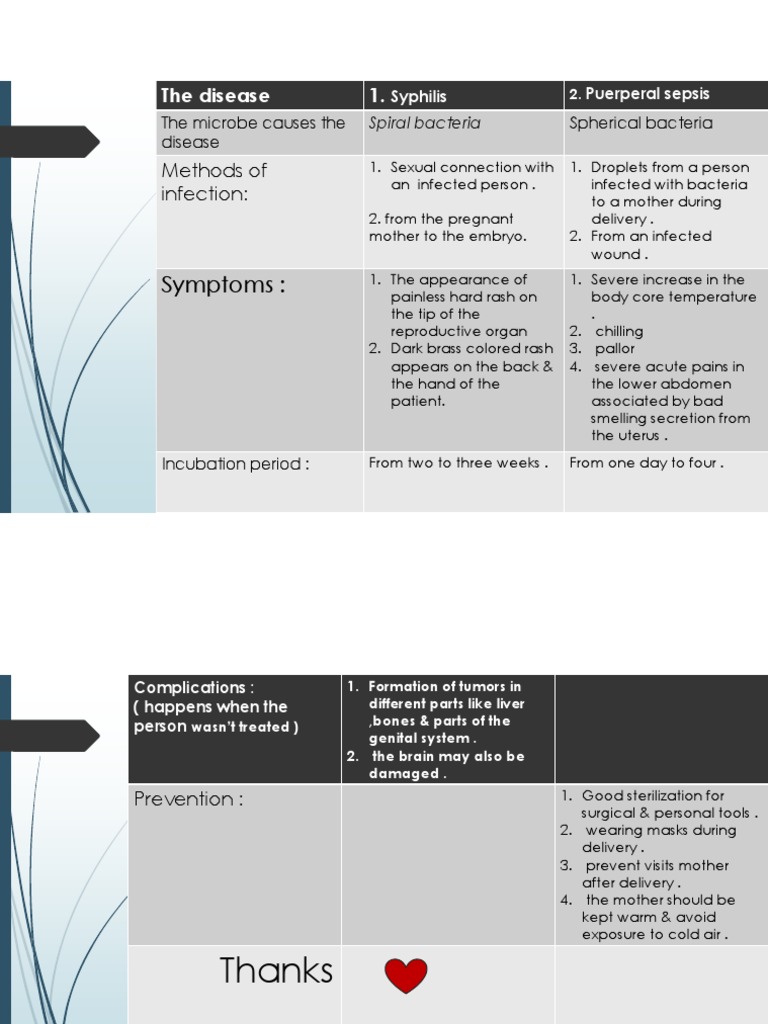 | The disease | 1. Syphilis | 2. Puerperal sepsis |
|---|---|---|
| The microbe causes the disease | Spiral bacteria | Spherical bacteria |
| Methods of infection: | 1. Sexual connection with an infected person . 2. from the pregnant mother to the embryo. | 1. Droplets from a person infected with bacteria to a mother during delivery . 2. From an infected wound . |
| Symptoms : | 1. The appearance of painless hard rash on the tip of the reproductive organ 2. Dark brass colored rash appears on the back & the hand of the patient. | 1. Severe increase in the body core temperature . 2. chilling 3. pallor 4. severe acute pains in the lower abdomen associated by bad smelling secretion from the uterus . |
| Incubation period : | From two to three weeks . | From one day to four . |

| Complications : ( happens when the person wasn't treated ) | 1. Formation of tumors in different parts like liver ,bones & parts of the genital system . 2. the brain may also be damaged . | |
|---|---|---|
| Prevention : | | 1. Good sterilization for surgical & personal tools . 2. wearing masks during delivery . 3. prevent visits mother after delivery . 4. the mother should be kept warm & avoid exposure to cold air . |
| Thanks | | |