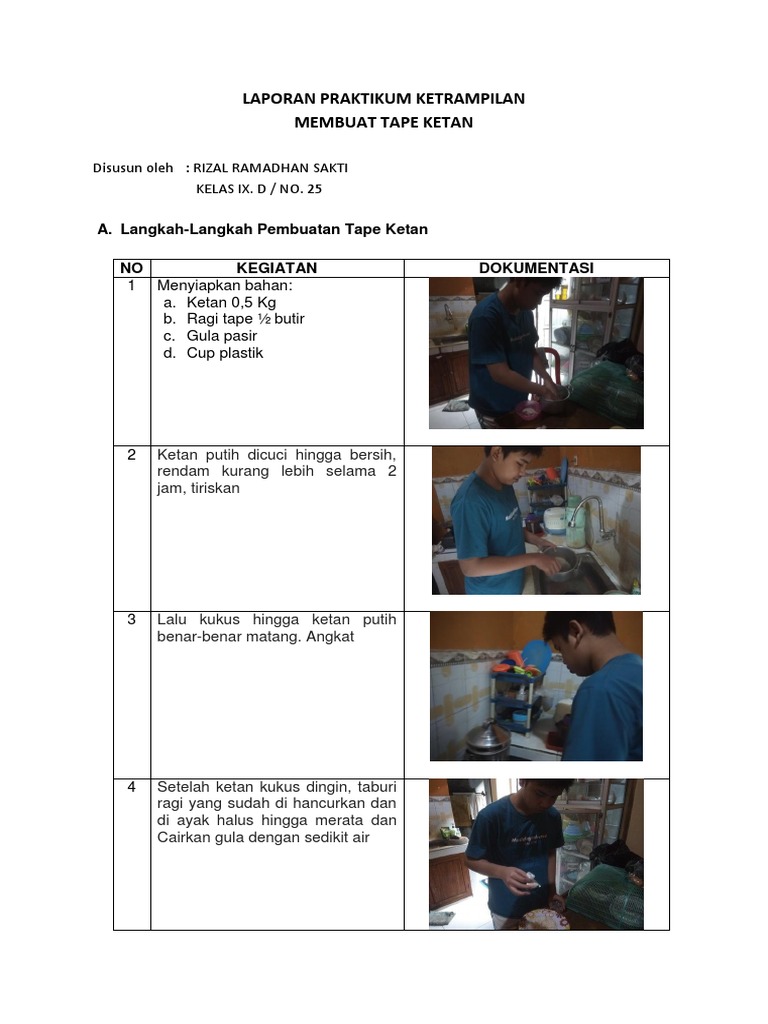 LAPORAN PRAKTIKUM KETRAMPILAN
MEMBUAT TAPE KETAN

Disusun oleh : RIZAL RAMADHAN SAKTI
KELAS IX. D / NO. 25

A. Langkah-Langkah Pembuatan Tape Ketan

| NO | KEGIATAN | DOKUMENTASI |
|---|---|---|
| 1 | Menyiapkan bahan: a. Ketan 0,5 Kg b. Ragi tape ½ butir c. Gula pasir d. Cup plastik | |
| 2 | Ketan putih dicuci hingga bersih, rendam kurang lebih selama 2 jam, tiriskan | |
| 3 | Lalu kukus hingga ketan putih benar-benar matang. Angkat | |
| 4 | Setelah ketan kukus dingin, taburi ragi yang sudah di hancurkan dan di ayak halus hingga merata dan Cairkan gula dengan sedikit air | |