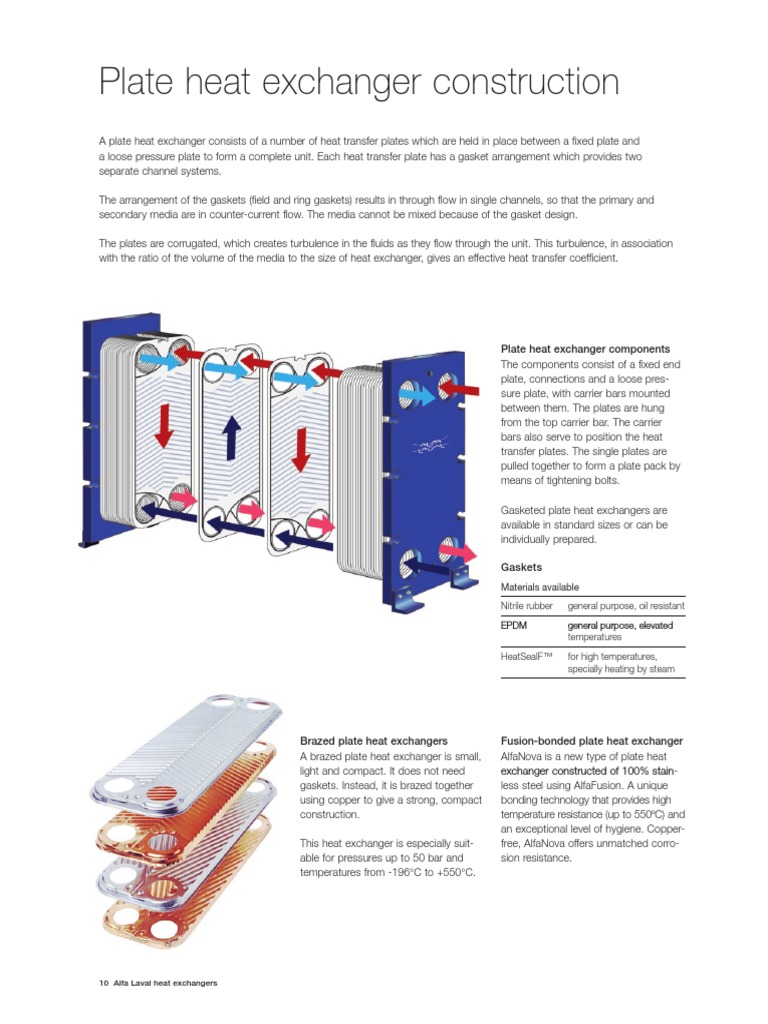 Plate heat exchanger construction

A plate heat exchanger consists of a number of heat transfer plates which are held in place between a fixed plate and a loose pressure plate to form a complete unit. Each heat transfer plate has a gasket arrangement which provides two separate channel systems.

The arrangement of the gaskets (field and ring gaskets) results in through flow in single channels, so that the primary and secondary media are in counter-current flow. The media cannot be mixed because of the gasket design.

The plates are corrugated, which creates turbulence in the fluids as they flow through the unit. This turbulence, in association with the ratio of the volume of the media to the size of heat exchanger, gives an effective heat transfer coefficient.

Plate heat exchanger components
The components consist of a fixed end plate, connections and a loose pressure plate, with carrier bars mounted between them. The plates are hung from the top carrier bar. The carrier bars also serve to position the heat transfer plates. The single plates are pulled together to form a plate pack by means of tightening bolts.

Gasketed plate heat exchangers are available in standard sizes or can be individually prepared.

Gaskets
Materials available

| Nitrile rubber | general purpose, oil resistant |
|---|---|
| EPDM | general purpose, elevated temperatures |
| HeatSealF™ | for high temperatures, specially heating by steam |

Brazed plate heat exchangers
A brazed plate heat exchanger is small, light and compact. It does not need gaskets. Instead, it is brazed together using copper to give a strong, compact construction.

This heat exchanger is especially suitable for pressures up to 50 bar and temperatures from -196°C to +550°C.

Fusion-bonded plate heat exchanger
AlfaNova is a new type of plate heat exchanger constructed of 100% stainless steel using AlfaFusion. A unique bonding technology that provides high temperature resistance (up to 550ºC) and an exceptional level of hygiene. Copper-free, AlfaNova offers unmatched corrosion resistance.

10 Alfa Laval heat exchangers