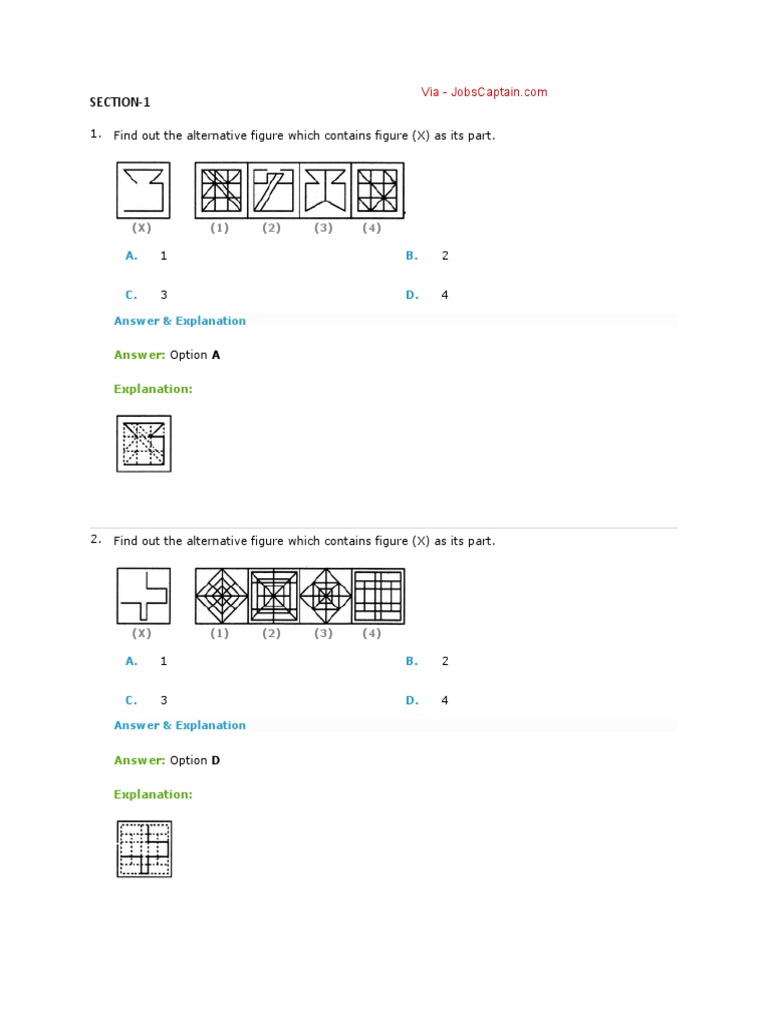 Via - JobsCaptain.com

SECTION-1

1. Find out the alternative figure which contains figure (X) as its part.

(X) (1) (2) (3) (4)

A. 1

B. 2

C. 3

D. 4

Answer & Explanation

Answer: Option A

Explanation:

2. Find out the alternative figure which contains figure (X) as its part.

(X) (1) (2) (3) (4)

A. 1

B. 2

C. 3

D. 4

Answer & Explanation

Answer: Option D

Explanation: