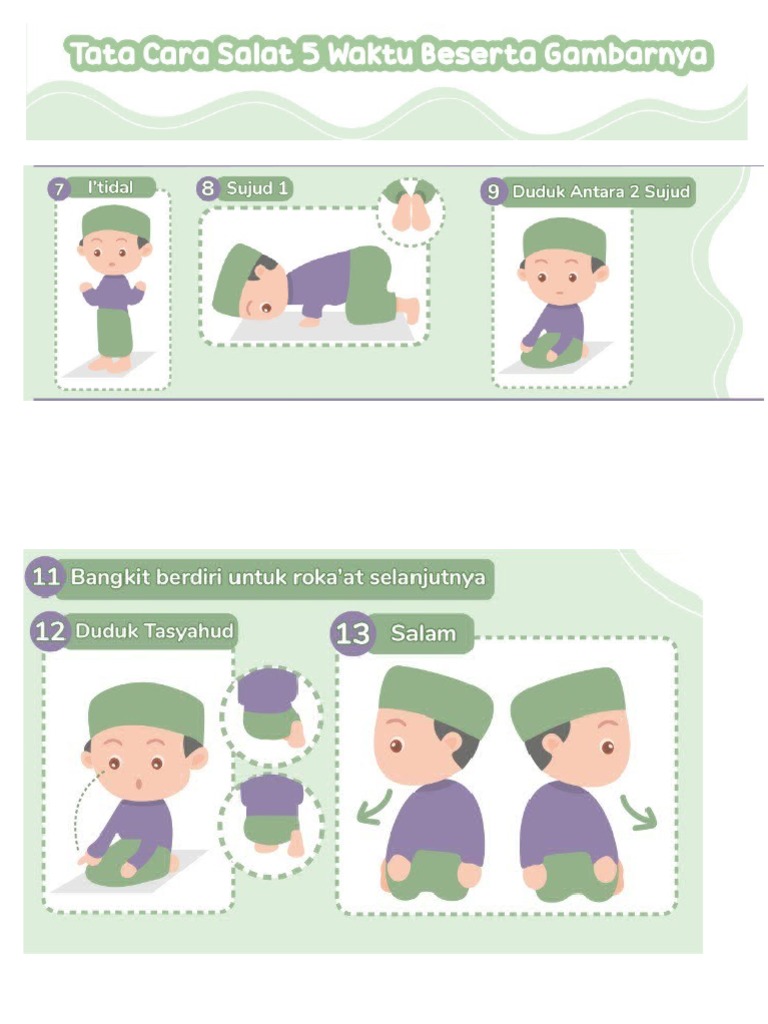 Tata Cara Salat 5 Waktu Beserta Gambarnya

7 I'tidal

8 Sujud 1

9 Duduk Antara 2 Sujud

11 Bangkit berdiri untuk roka'at selanjutnya

12 Duduk Tasyahud

13 Salam