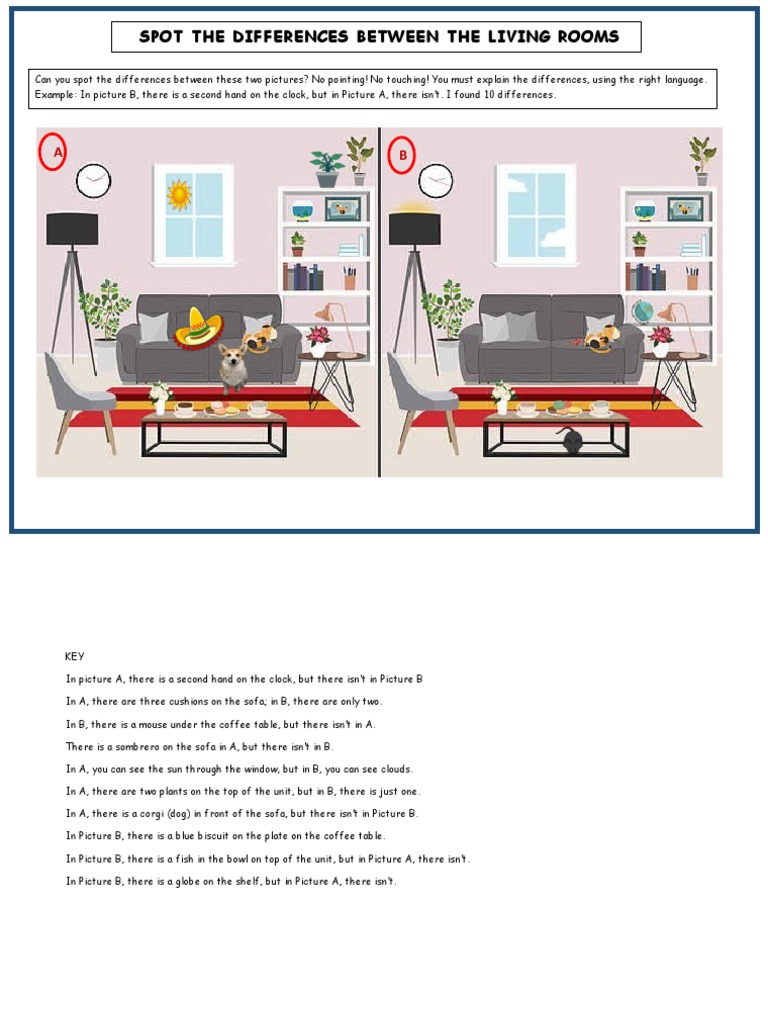 SPOT THE DIFFERENCES BETWEEN THE LIVING ROOMS

Can you spot the differences between these two pictures? No pointing! No touching! You must explain the differences, using the right language. Example: In picture B, there is a second hand on the clock, but in Picture A, there isn't. I found 10 differences.

A

B

KEY

In picture A, there is a second hand on the clock, but there isn't in Picture B

In A, there are three cushions on the sofa; in B, there are only two.

In B, there is a mouse under the coffee table, but there isn't in A.

There is a sombrero on the sofa in A, but there isn't in B.

In A, you can see the sun through the window, but in B, you can see clouds.

In A, there are two plants on the top of the unit, but in B, there is just one.

In A, there is a corgi (dog) in front of the sofa, but there isn't in Picture B.

In Picture B, there is a blue biscuit on the plate on the coffee table.

In Picture B, there is a fish in the bowl on top of the unit, but in Picture A, there isn't.

In Picture B, there is a globe on the shelf, but in Picture A, there isn't.