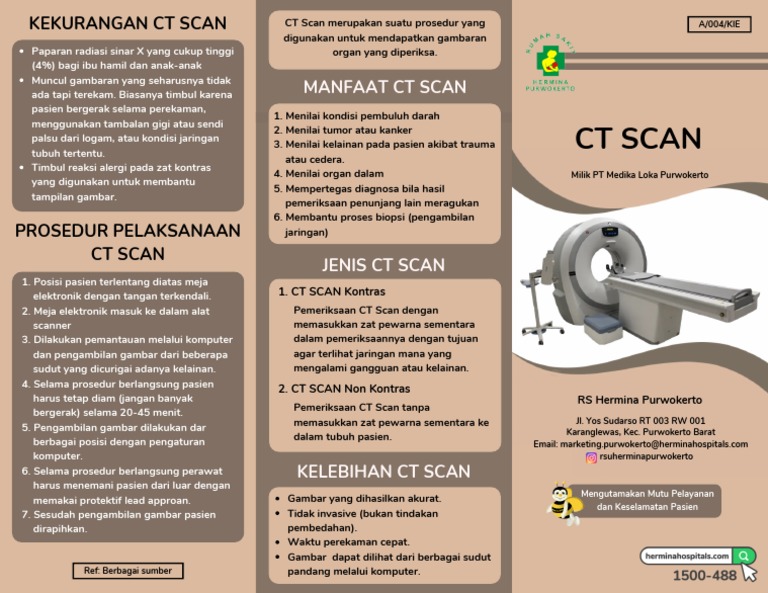 KEKURANGAN CT SCAN

- Paparan radiasi sinar X yang cukup tinggi (4%) bagi ibu hamil dan anak-anak
- Muncul gambaran yang seharusnya tidak ada tapi terekam. Biasanya timbul karena pasien bergerak selama perekaman, menggunakan tambalan gigi atau sendi palsu dari logam, atau kondisi jaringan tubuh tertentu.
- Timbul reaksi alergi pada zat kontras yang digunakan untuk membantu tampilan gambar.

PROSEDUR PELAKSANAAN CT SCAN

1. Posisi pasien terlentang diatas meja elektronik dengan tangan terkendali.
2. Meja elektronik masuk ke dalam alat scanner
3. Dilakukan pemantauan melalui komputer dan pengambilan gambar dari beberapa sudut yang dicurigai adanya kelainan.
4. Selama prosedur berlangsung pasien harus tetap diam (jangan banyak bergerak) selama 20-45 menit.
5. Pengambilan gambar dilakukan dar berbagai posisi dengan pengaturan komputer.
6. Selama prosedur berlangsung perawat harus menemani pasien dari luar dengan memakai protektif lead approan.
7. Sesudah pengambilan gambar pasien dirapihkan.

Ref: Berbagai sumber

CT Scan merupakan suatu prosedur yang digunakan untuk mendapatkan gambaran organ yang diperiksa.

MANFAAT CT SCAN

1. Menilai kondisi pembuluh darah
2. Menilai tumor atau kanker
3. Menilai kelainan pada pasien akibat trauma atau cedera.
4. Menilai organ dalam
5. Mempertegas diagnosa bila hasil pemeriksaan penunjang lain meragukan
6. Membantu proses biopsi (pengambilan jaringan)

JENIS CT SCAN

1. CT SCAN Kontras
Pemeriksaan CT Scan dengan memasukkan zat pewarna sementara dalam pemeriksaannya dengan tujuan agar terlihat jaringan mana yang mengalami gangguan atau kelainan.

2. CT SCAN Non Kontras
Pemeriksaan CT Scan tanpa memasukkan zat pewarna sementara ke dalam tubuh pasien.

KELEBIHAN CT SCAN

- Gambar yang dihasilkan akurat.
- Tidak invasive (bukan tindakan pembedahan).
- Waktu perekaman cepat.
- Gambar dapat dilihat dari berbagai sudut pandang melalui komputer.

A/004/KIE

RUMAH SAKIT HERMINA PURWOKERTO

CT SCAN

Milik PT Medika Loka Purwokerto

RS Hermina Purwokerto

Jl. Yos Sudarso RT 003 RW 001
Karanglewas, Kec. Purwokerto Barat
Email: marketing.purwokerto@herminahospitals.com
rsuherminapurwokerto

Mengutamakan Mutu Pelayanan dan Keselamatan Pasien

herminahospitals.com

1500-488