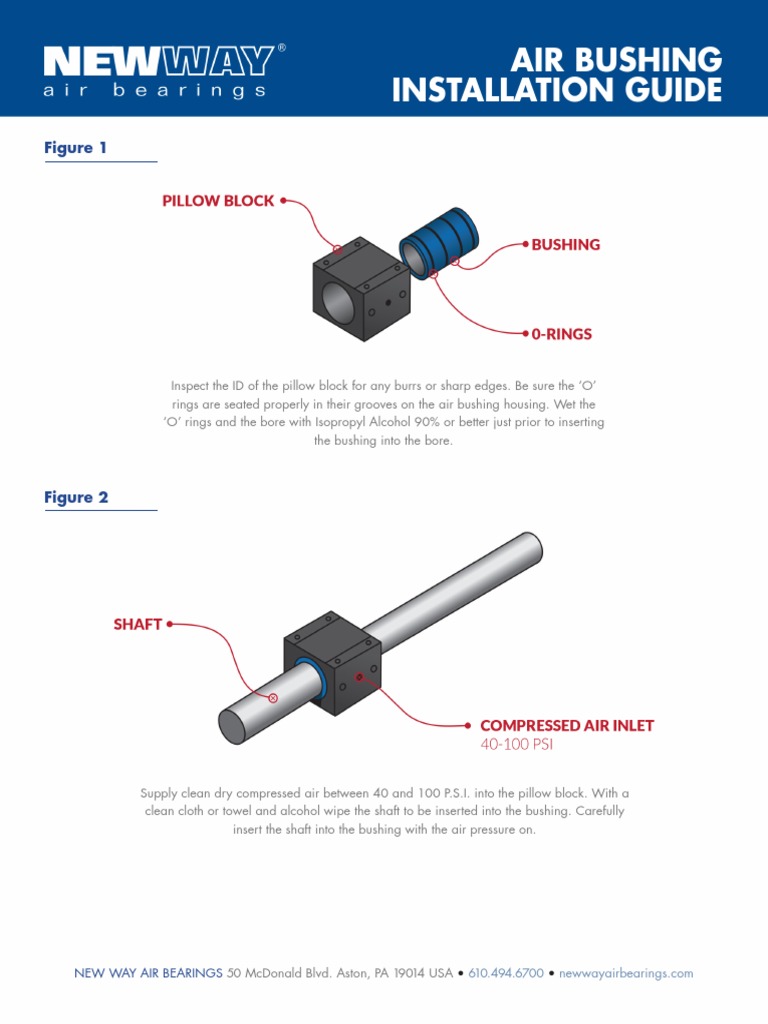 NEWWAY®
air bearings

AIR BUSHING
INSTALLATION GUIDE

Figure 1

PILLOW BLOCK

BUSHING

0-RINGS

Inspect the ID of the pillow block for any burrs or sharp edges. Be sure the 'O' rings are seated properly in their grooves on the air bushing housing. Wet the 'O' rings and the bore with Isopropyl Alcohol 90% or better just prior to inserting the bushing into the bore.

Figure 2

SHAFT

COMPRESSED AIR INLET
40-100 PSI

Supply clean dry compressed air between 40 and 100 P.S.I. into the pillow block. With a clean cloth or towel and alcohol wipe the shaft to be inserted into the bushing. Carefully insert the shaft into the bushing with the air pressure on.

NEW WAY AIR BEARINGS 50 McDonald Blvd. Aston, PA 19014 USA • 610.494.6700 • newwayairbearings.com