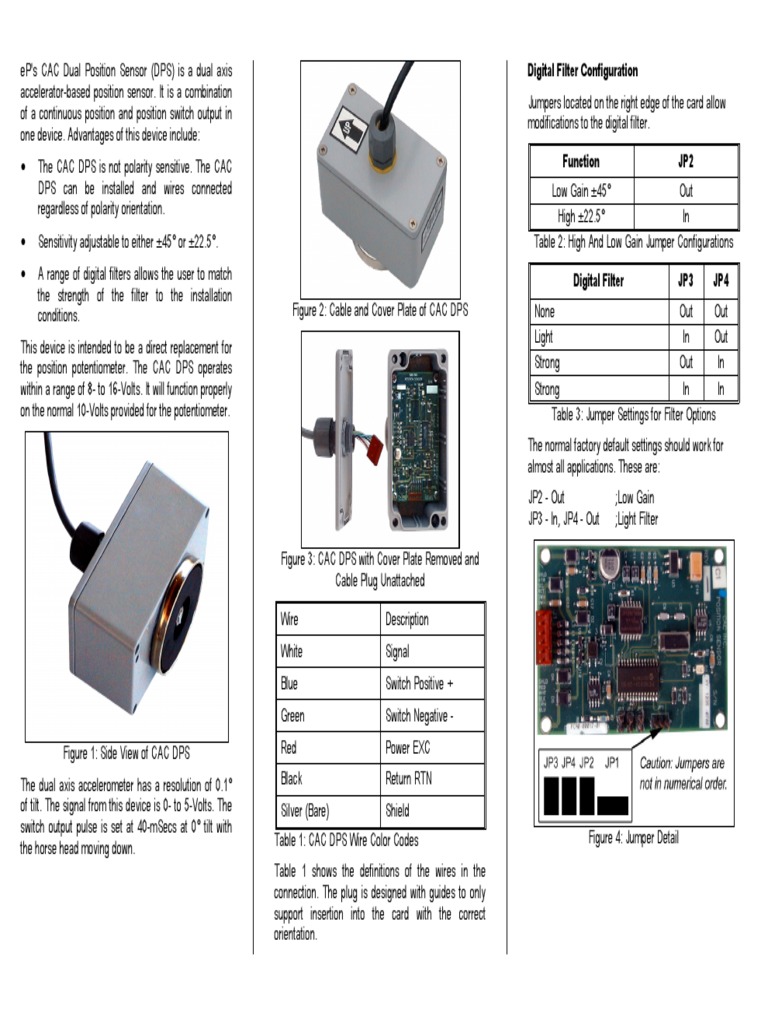 eP's CAC Dual Position Sensor (DPS) is a dual axis accelerator-based position sensor. It is a combination of a continuous position and position switch output in one device. Advantages of this device include:

• The CAC DPS is not polarity sensitive. The CAC DPS can be installed and wires connected regardless of polarity orientation.

• Sensitivity adjustable to either ±45° or ±22.5°.

• A range of digital filters allows the user to match the strength of the filter to the installation conditions.

This device is intended to be a direct replacement for the position potentiometer. The CAC DPS operates within a range of 8- to 16-Volts. It will function properly on the normal 10-Volts provided for the potentiometer.

Figure 1: Side View of CAC DPS

The dual axis accelerometer has a resolution of 0.1° of tilt. The signal from this device is 0- to 5-Volts. The switch output pulse is set at 40-mSecs at 0° tilt with the horse head moving down.

UP

Figure 2: Cable and Cover Plate of CAC DPS

Figure 3: CAC DPS with Cover Plate Removed and Cable Plug Unattached

| Wire | Description |
|---|---|
| White | Signal |
| Blue | Switch Positive + |
| Green | Switch Negative - |
| Red | Power EXC |
| Black | Return RTN |
| Silver (Bare) | Shield |

Table 1: CAC DPS Wire Color Codes

Table 1 shows the definitions of the wires in the connection. The plug is designed with guides to only support insertion into the card with the correct orientation.

Digital Filter Configuration

Jumpers located on the right edge of the card allow modifications to the digital filter.

| Function | JP2 |
|---|---|
| Low Gain ±45° | Out |
| High ±22.5° | In |

Table 2: High And Low Gain Jumper Configurations

| Digital Filter | JP3 | JP4 |
|---|---|---|
| None | Out | Out |
| Light | In | Out |
| Strong | Out | In |
| Strong | In | In |

Table 3: Jumper Settings for Filter Options

The normal factory default settings should work for almost all applications. These are:

JP2 - Out ;Low Gain
JP3 - In, JP4 - Out ;Light Filter

JP3 JP4 JP2 JP1

Caution: Jumpers are not in numerical order.

Figure 4: Jumper Detail