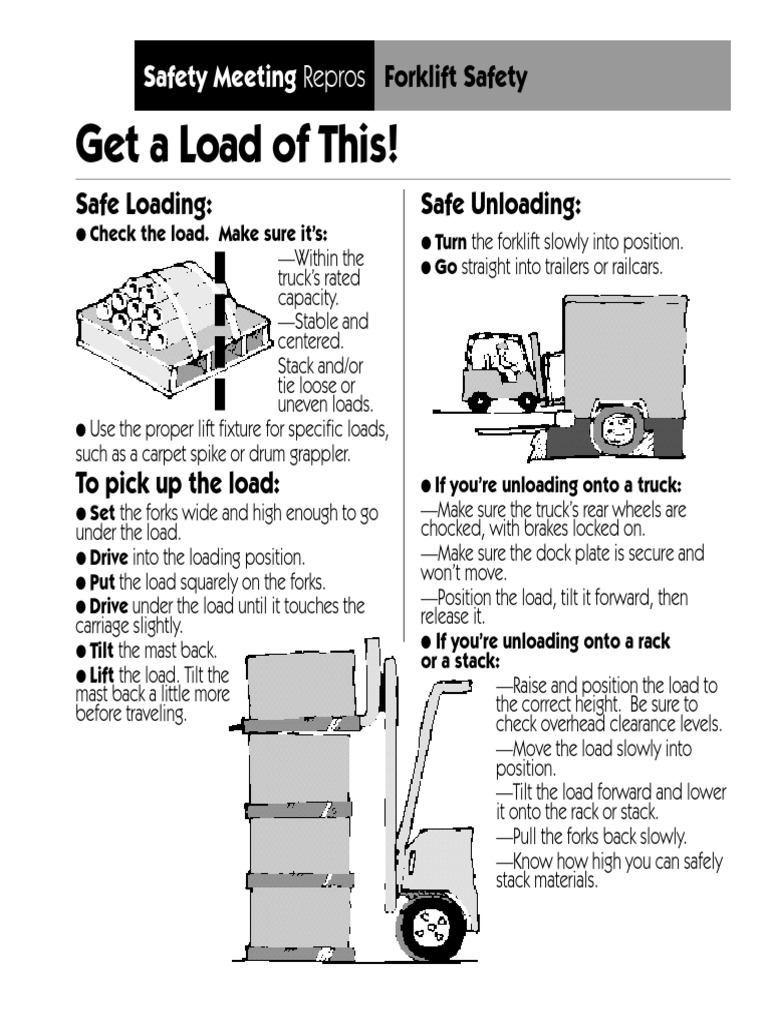 Safety Meeting Repros Forklift Safety

Get a Load of This!

Safe Loading:

● Check the load. Make sure it's:

—Within the truck's rated capacity.

—Stable and centered.

Stack and/or tie loose or uneven loads.

● Use the proper lift fixture for specific loads, such as a carpet spike or drum grappler.

To pick up the load:

● Set the forks wide and high enough to go under the load.

● Drive into the loading position.

● Put the load squarely on the forks.

● Drive under the load until it touches the carriage slightly.

● Tilt the mast back.

● Lift the load. Tilt the mast back a little more before traveling.

Safe Unloading:

● Turn the forklift slowly into position.

● Go straight into trailers or railcars.

● If you're unloading onto a truck:

—Make sure the truck's rear wheels are chocked, with brakes locked on.

—Make sure the dock plate is secure and won't move.

—Position the load, tilt it forward, then release it.

● If you're unloading onto a rack or a stack:

—Raise and position the load to the correct height. Be sure to check overhead clearance levels.

—Move the load slowly into position.

—Tilt the load forward and lower it onto the rack or stack.

—Pull the forks back slowly.

—Know how high you can safely stack materials.