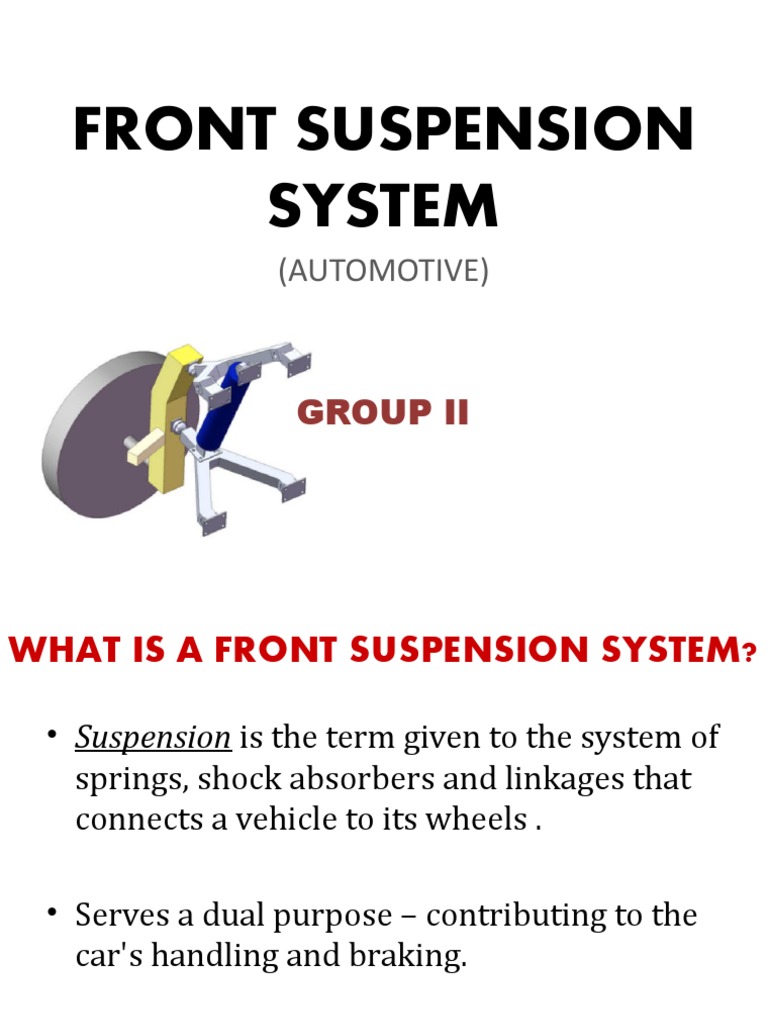 FRONT SUSPENSION SYSTEM

(AUTOMOTIVE)

GROUP II

WHAT IS A FRONT SUSPENSION SYSTEM?

• Suspension is the term given to the system of springs, shock absorbers and linkages that connects a vehicle to its wheels .

• Serves a dual purpose – contributing to the car's handling and braking.