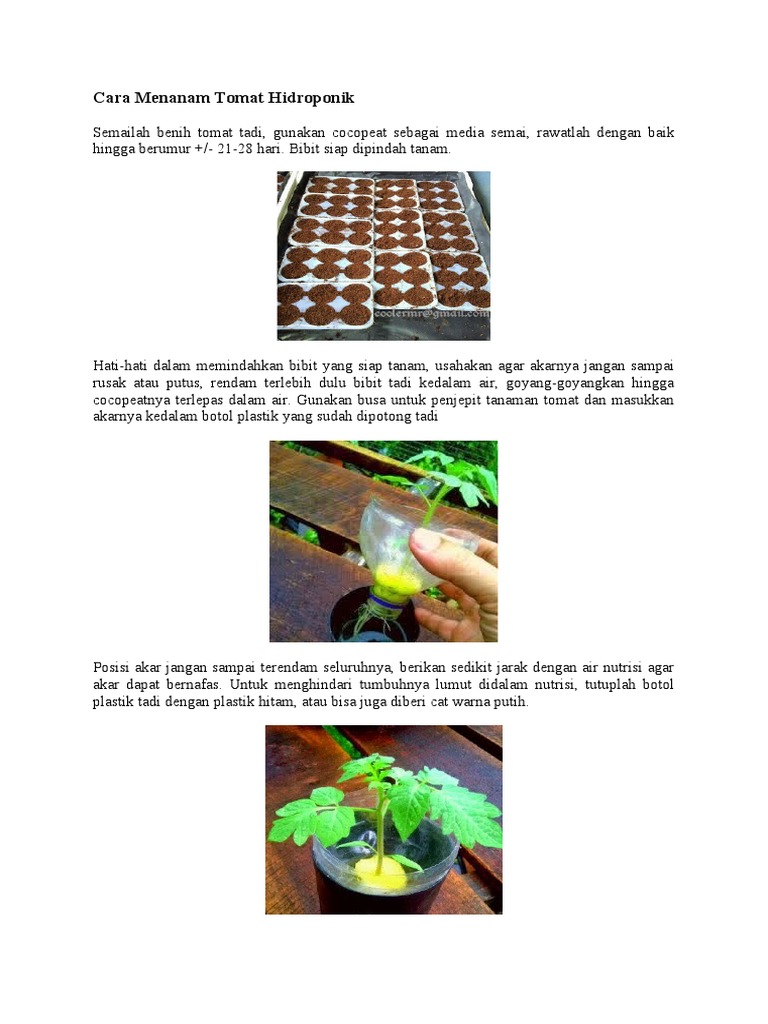 Cara Menanam Tomat Hidroponik

Semailah benih tomat tadi, gunakan cocopeat sebagai media semai, rawatlah dengan baik hingga berumur +/- 21-28 hari. Bibit siap dipindah tanam.

coolermr@gmail.com

Hati-hati dalam memindahkan bibit yang siap tanam, usahakan agar akarnya jangan sampai rusak atau putus, rendam terlebih dulu bibit tadi kedalam air, goyang-goyangkan hingga cocopeatnya terlepas dalam air. Gunakan busa untuk penjepit tanaman tomat dan masukkan akarnya kedalam botol plastik yang sudah dipotong tadi

Posisi akar jangan sampai terendam seluruhnya, berikan sedikit jarak dengan air nutrisi agar akar dapat bernafas. Untuk menghindari tumbuhnya lumut didalam nutrisi, tutuplah botol plastik tadi dengan plastik hitam, atau bisa juga diberi cat warna putih.