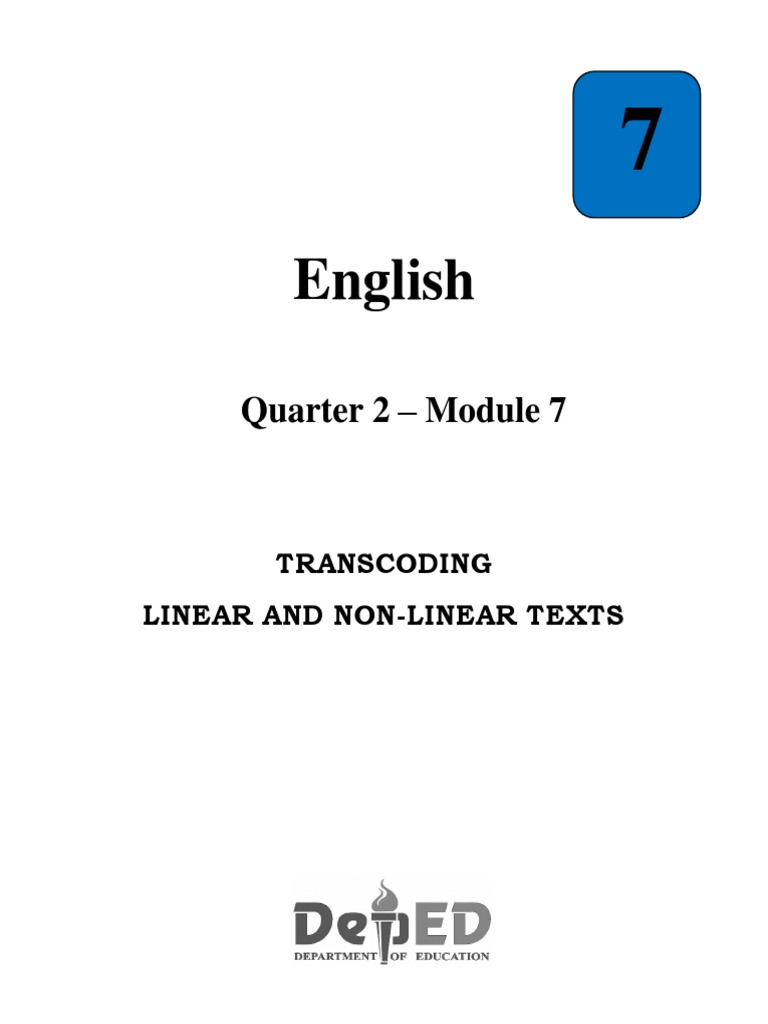 7

English

Quarter 2 – Module 7

TRANSCODING
LINEAR AND NON-LINEAR TEXTS

DepED
DEPARTMENT OF EDUCATION