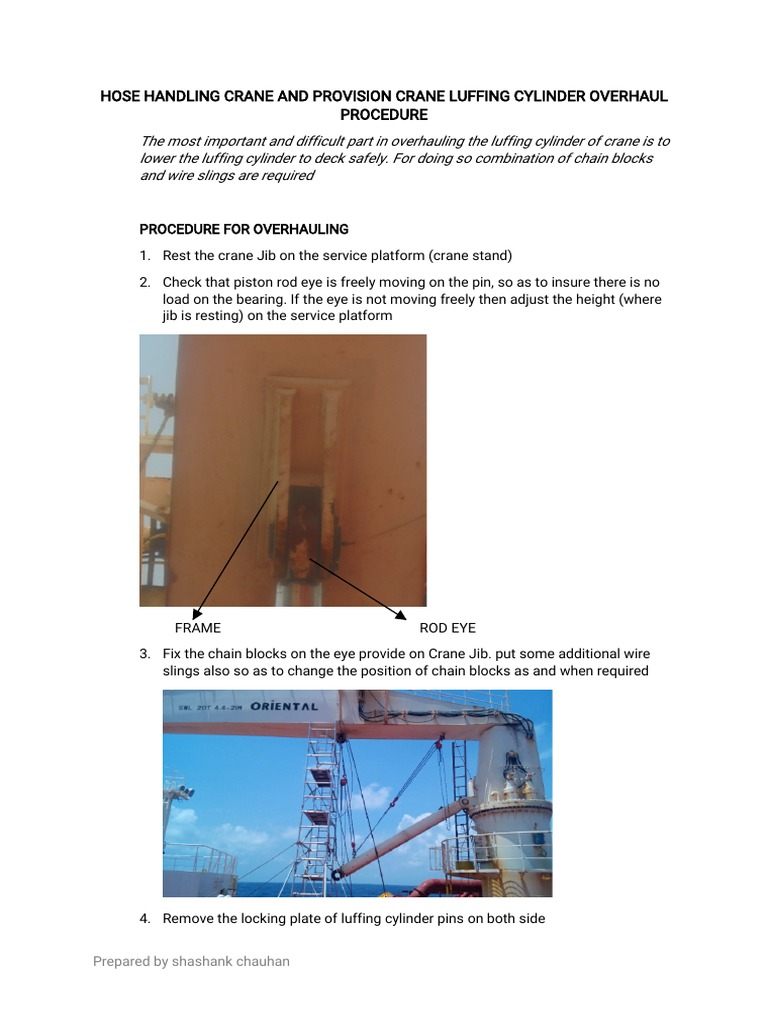 HOSE HANDLING CRANE AND PROVISION CRANE LUFFING CYLINDER OVERHAUL PROCEDURE

The most important and difficult part in overhauling the luffing cylinder of crane is to lower the luffing cylinder to deck safely. For doing so combination of chain blocks and wire slings are required

PROCEDURE FOR OVERHAULING

1. Rest the crane Jib on the service platform (crane stand)

2. Check that piston rod eye is freely moving on the pin, so as to insure there is no load on the bearing. If the eye is not moving freely then adjust the height (where jib is resting) on the service platform

FRAME

ROD EYE

3. Fix the chain blocks on the eye provide on Crane Jib. put some additional wire slings also so as to change the position of chain blocks as and when required

SWL 20T 4.4-29M ORIENTAL

4. Remove the locking plate of luffing cylinder pins on both side

Prepared by shashank chauhan