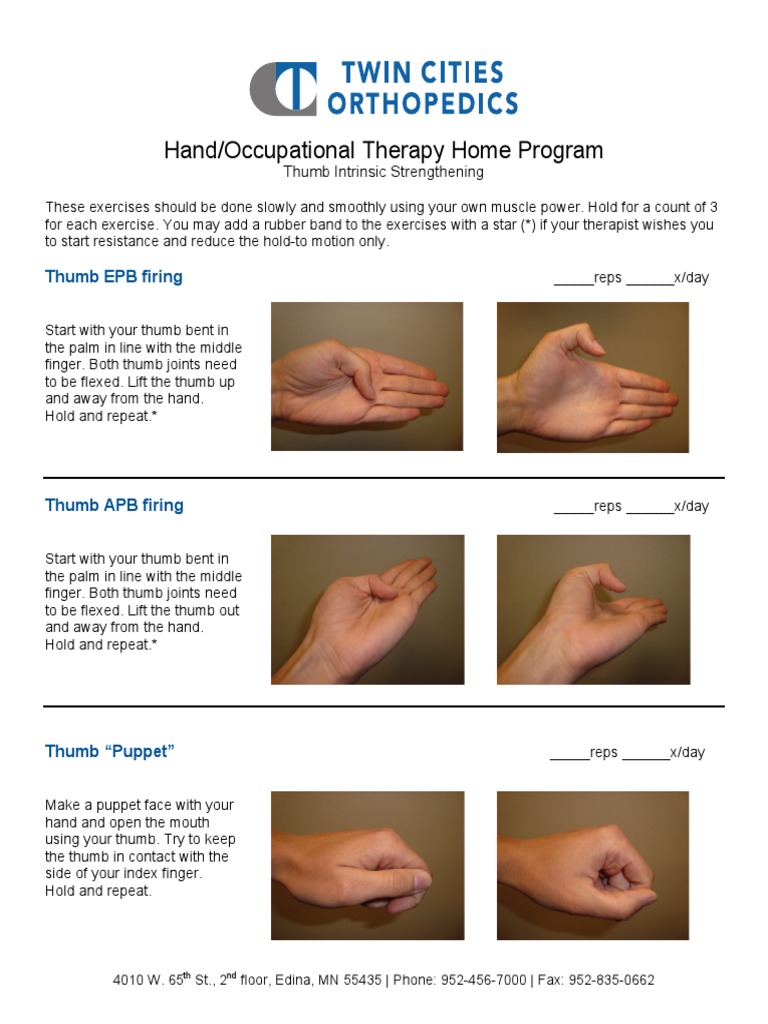 TWIN CITIES ORTHOPEDICS

Hand/Occupational Therapy Home Program
Thumb Intrinsic Strengthening

These exercises should be done slowly and smoothly using your own muscle power. Hold for a count of 3 for each exercise. You may add a rubber band to the exercises with a star (*) if your therapist wishes you to start resistance and reduce the hold-to motion only.

Thumb EPB firing

_____reps ______x/day

Start with your thumb bent in the palm in line with the middle finger. Both thumb joints need to be flexed. Lift the thumb up and away from the hand. Hold and repeat.*

Thumb APB firing

_____reps ______x/day

Start with your thumb bent in the palm in line with the middle finger. Both thumb joints need to be flexed. Lift the thumb out and away from the hand. Hold and repeat.*

Thumb “Puppet”

_____reps ______x/day

Make a puppet face with your hand and open the mouth using your thumb. Try to keep the thumb in contact with the side of your index finger. Hold and repeat.

4010 W. 65$^{th}$ St., 2$^{nd}$ floor, Edina, MN 55435 | Phone: 952-456-7000 | Fax: 952-835-0662