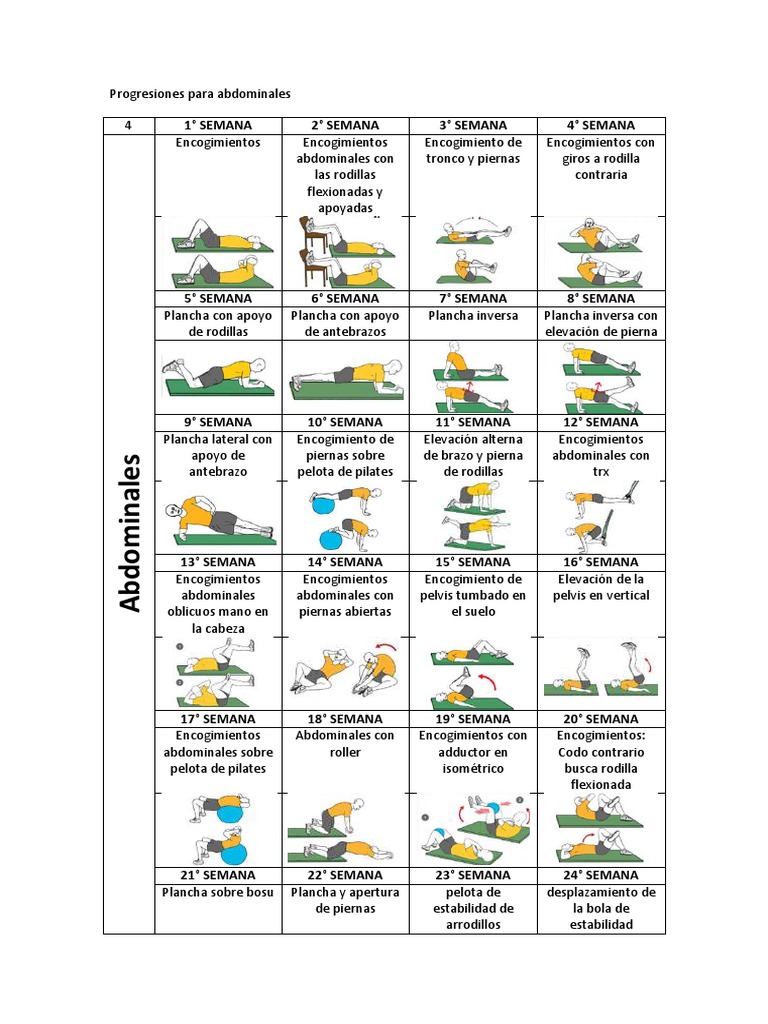 Progresiones para abdominales

| 4 | 1° SEMANA | 2° SEMANA | 3° SEMANA | 4° SEMANA |
|---|---|---|---|---|
| Abdominales | Encogimientos | Encogimientos abdominales con las rodillas flexionadas y apoyadas | Encogimiento de tronco y piernas | Encogimientos con giros a rodilla contraria |
| | 5° SEMANA | 6° SEMANA | 7° SEMANA | 8° SEMANA |
| | Plancha con apoyo de rodillas | Plancha con apoyo de antebrazos | Plancha inversa | Plancha inversa con elevación de pierna |
| | 9° SEMANA | 10° SEMANA | 11° SEMANA | 12° SEMANA |
| | Plancha lateral con apoyo de antebrazo | Encogimiento de piernas sobre pelota de pilates | Elevación alterna de brazo y pierna de rodillas | Encogimientos abdominales con trx |
| | 13° SEMANA | 14° SEMANA | 15° SEMANA | 16° SEMANA |
| | Encogimientos abdominales oblicuos mano en la cabeza | Encogimientos abdominales con piernas abiertas | Encogimiento de pelvis tumbado en el suelo | Elevación de la pelvis en vertical |
| | 17° SEMANA | 18° SEMANA | 19° SEMANA | 20° SEMANA |
| | Encogimientos abdominales sobre pelota de pilates | Abdominales con roller | Encogimientos con adductor en isométrico | Encogimientos: Codo contrario busca rodilla flexionada |
| | 21° SEMANA | 22° SEMANA | 23° SEMANA | 24° SEMANA |
| | Plancha sobre bosu | Plancha y apertura de piernas | pelota de estabilidad de arrodillos | desplazamiento de la bola de estabilidad |