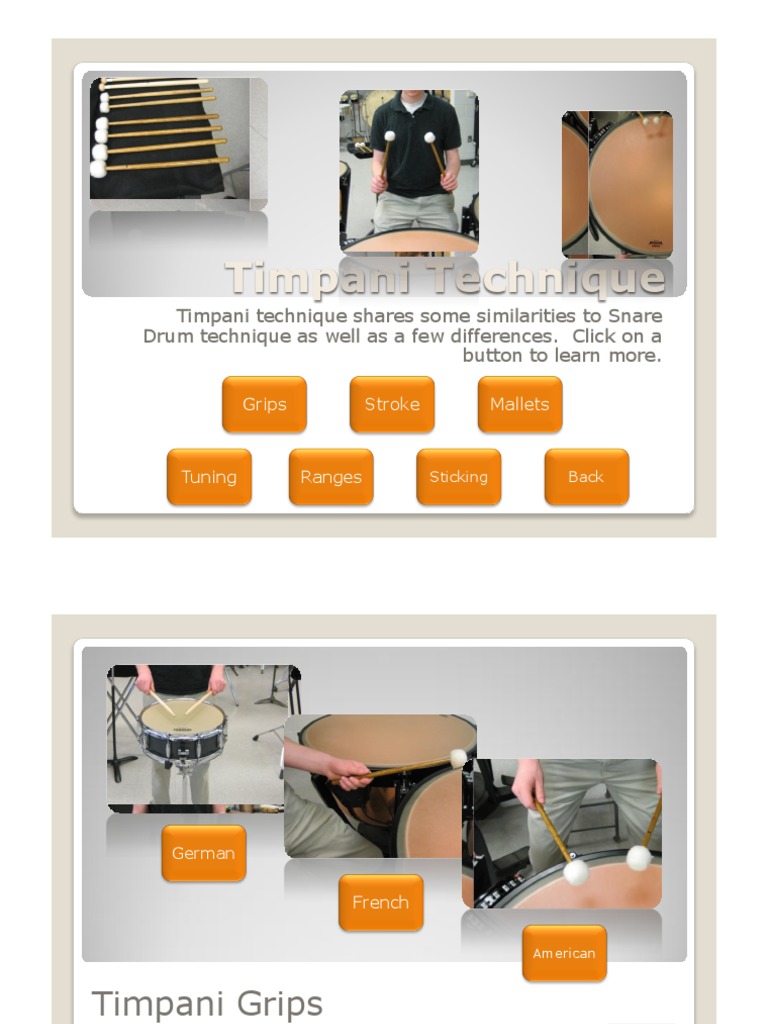 Timpani Technique

Timpani technique shares some similarities to Snare Drum technique as well as a few differences. Click on a button to learn more.

Grips
Stroke
Mallets
Tuning
Ranges
Sticking
Back

German
French
American

Timpani Grips