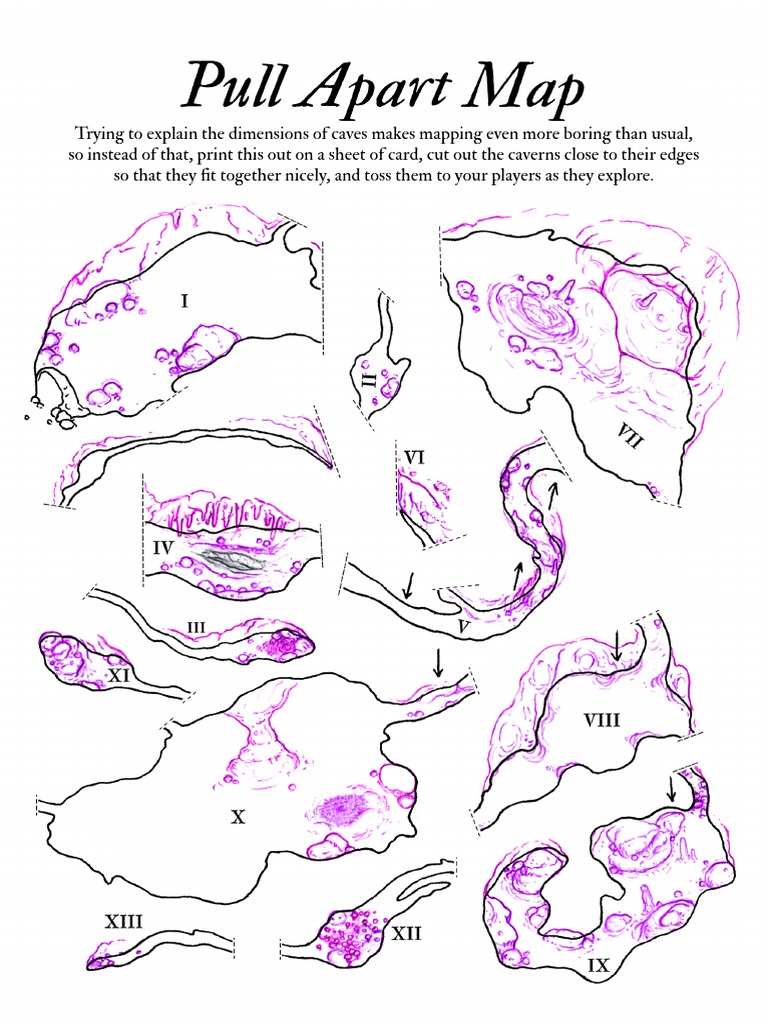 Pull Apart Map

Trying to explain the dimensions of caves makes mapping even more boring than usual, so instead of that, print this out on a sheet of card, cut out the caverns close to their edges so that they fit together nicely, and toss them to your players as they explore.

I

II

VII

VI

IV

V

III

XI

VIII

X

XIII

XII

IX