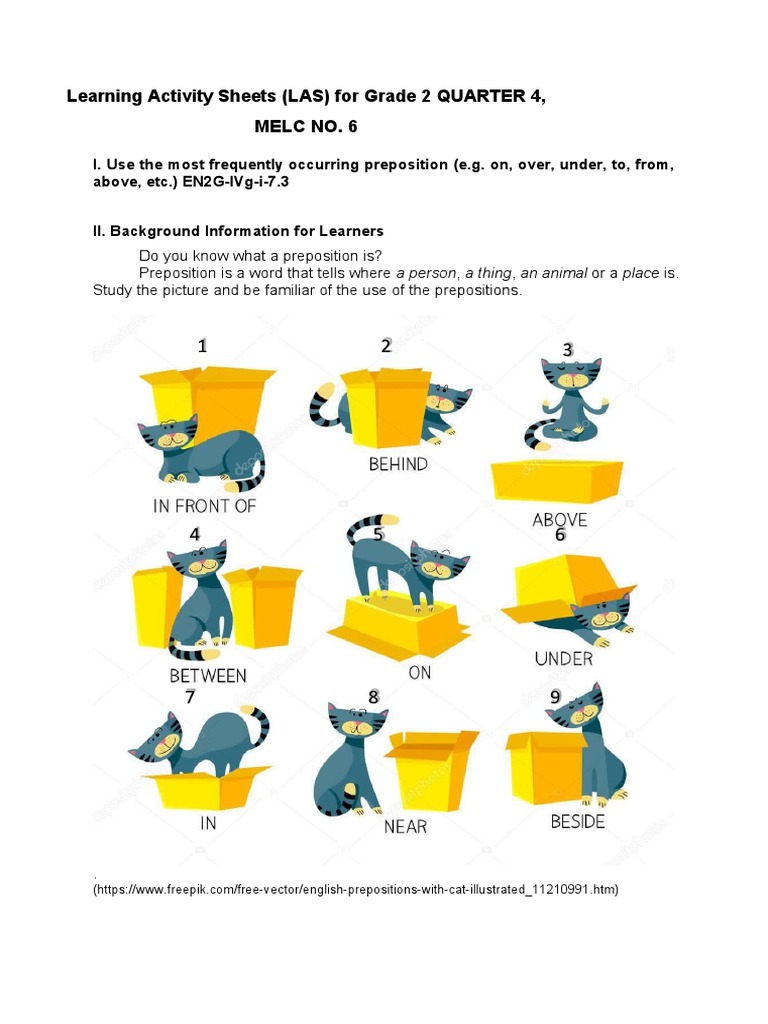 Learning Activity Sheets (LAS) for Grade 2 QUARTER 4,

MELC NO. 6

I. Use the most frequently occurring preposition (e.g. on, over, under, to, from, above, etc.) EN2G-IVg-i-7.3

II. Background Information for Learners

Do you know what a preposition is?

Preposition is a word that tells where a person, a thing, an animal or a place is. Study the picture and be familiar of the use of the prepositions.

1

IN FRONT OF

2

BEHIND

3

ABOVE

4

BETWEEN

5

ON

6

UNDER

7

IN

8

NEAR

9

BESIDE

.
(https://www.freepik.com/free-vector/english-prepositions-with-cat-illustrated_11210991.htm)