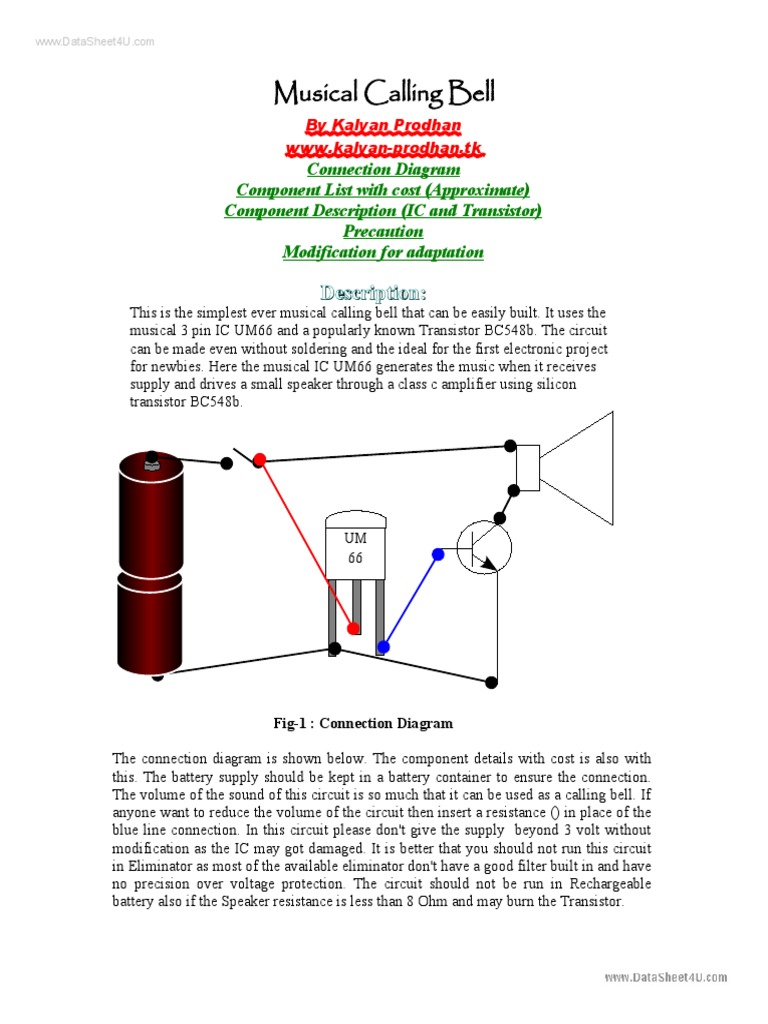 www.DataSheet4U.com

Musical Calling Bell

By Kalyan Prodhan
www.kalyan-prodhan.tk
Connection Diagram
Component List with cost (Approximate)
Component Description (IC and Transistor)
Precaution
Modification for adaptation

Description:

This is the simplest ever musical calling bell that can be easily built. It uses the musical 3 pin IC UM66 and a popularly known Transistor BC548b. The circuit can be made even without soldering and the ideal for the first electronic project for newbies. Here the musical IC UM66 generates the music when it receives supply and drives a small speaker through a class c amplifier using silicon transistor BC548b.

UM 66

Fig-1 : Connection Diagram

The connection diagram is shown below. The component details with cost is also with this. The battery supply should be kept in a battery container to ensure the connection. The volume of the sound of this circuit is so much that it can be used as a calling bell. If anyone want to reduce the volume of the circuit then insert a resistance () in place of the blue line connection. In this circuit please don't give the supply beyond 3 volt without modification as the IC may got damaged. It is better that you should not run this circuit in Eliminator as most of the available eliminator don't have a good filter built in and have no precision over voltage protection. The circuit should not be run in Rechargeable battery also if the Speaker resistance is less than 8 Ohm and may burn the Transistor.

www.DataSheet4U.com