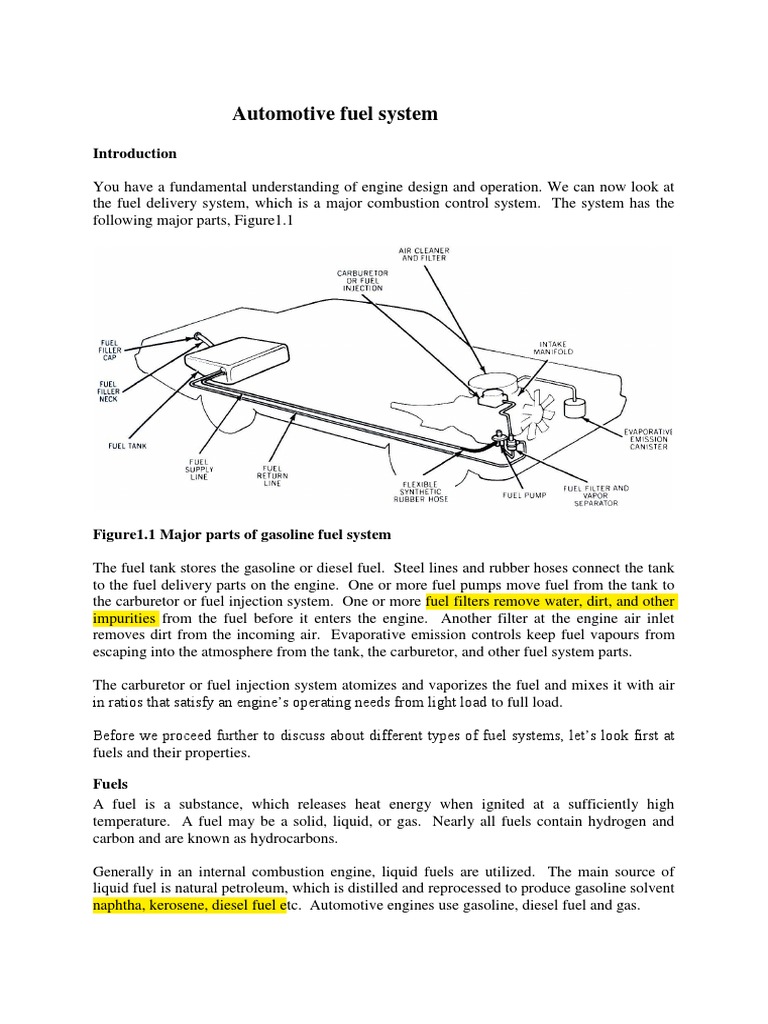 Automotive fuel system

Introduction

You have a fundamental understanding of engine design and operation. We can now look at the fuel delivery system, which is a major combustion control system. The system has the following major parts, Figure1.1

AIR CLEANER AND FILTER
CARBURETOR OR FUEL INJECTION
FUEL FILLER CAP
FUEL FILLER NECK
INTAKE MANIFOLD
EVAPORATIVE EMISSION CANISTER
FUEL TANK
FUEL SUPPLY LINE
FUEL RETURN LINE
FLEXIBLE SYNTHETIC RUBBER HOSE
FUEL PUMP
FUEL FILTER AND VAPOR SEPARATOR

Figure1.1 Major parts of gasoline fuel system

The fuel tank stores the gasoline or diesel fuel. Steel lines and rubber hoses connect the tank to the fuel delivery parts on the engine. One or more fuel pumps move fuel from the tank to the carburetor or fuel injection system. One or more fuel filters remove water, dirt, and other impurities from the fuel before it enters the engine. Another filter at the engine air inlet removes dirt from the incoming air. Evaporative emission controls keep fuel vapours from escaping into the atmosphere from the tank, the carburetor, and other fuel system parts.

The carburetor or fuel injection system atomizes and vaporizes the fuel and mixes it with air in ratios that satisfy an engine's operating needs from light load to full load.

Before we proceed further to discuss about different types of fuel systems, let's look first at fuels and their properties.

Fuels
A fuel is a substance, which releases heat energy when ignited at a sufficiently high temperature. A fuel may be a solid, liquid, or gas. Nearly all fuels contain hydrogen and carbon and are known as hydrocarbons.

Generally in an internal combustion engine, liquid fuels are utilized. The main source of liquid fuel is natural petroleum, which is distilled and reprocessed to produce gasoline solvent naphtha, kerosene, diesel fuel etc. Automotive engines use gasoline, diesel fuel and gas.