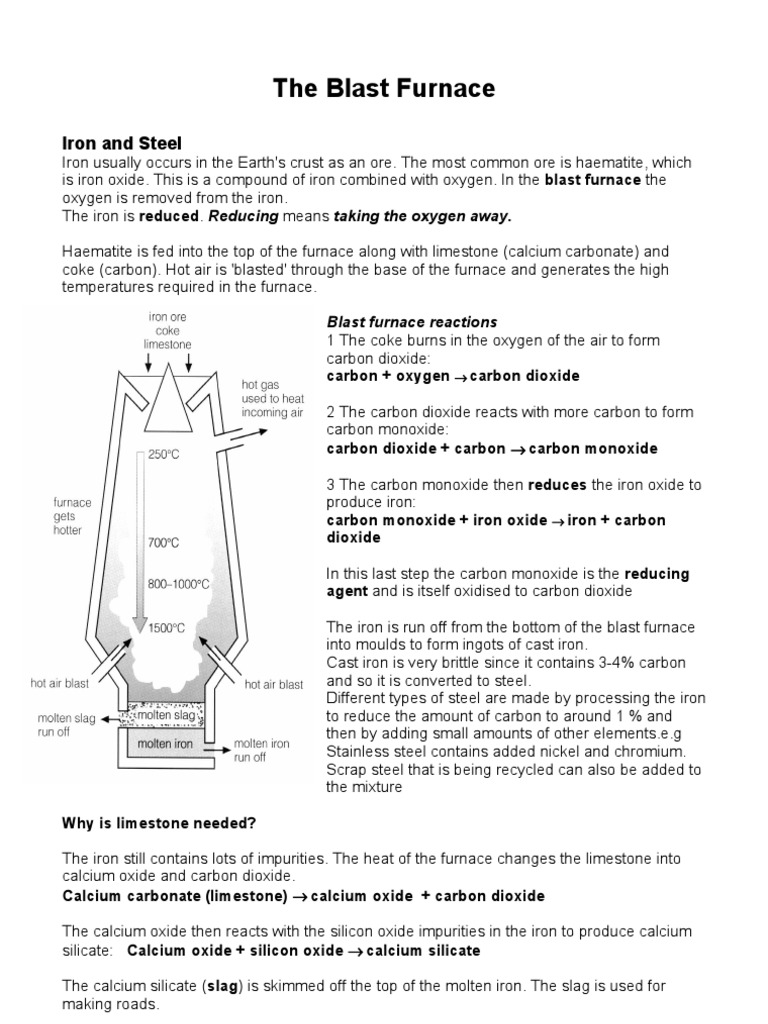 The Blast Furnace

Iron and Steel

Iron usually occurs in the Earth's crust as an ore. The most common ore is haematite, which is iron oxide. This is a compound of iron combined with oxygen. In the blast furnace the oxygen is removed from the iron.
The iron is reduced. Reducing means taking the oxygen away.

Haematite is fed into the top of the furnace along with limestone (calcium carbonate) and coke (carbon). Hot air is 'blasted' through the base of the furnace and generates the high temperatures required in the furnace.

iron ore
coke
limestone

hot gas used to heat incoming air

250°C

furnace gets hotter

700°C

800–1000°C

1500°C

hot air blast

hot air blast

molten slag run off

molten slag

molten iron

molten iron run off

Blast furnace reactions

1 The coke burns in the oxygen of the air to form carbon dioxide:
carbon + oxygen $\rightarrow$ carbon dioxide

2 The carbon dioxide reacts with more carbon to form carbon monoxide:
carbon dioxide + carbon $\rightarrow$ carbon monoxide

3 The carbon monoxide then reduces the iron oxide to produce iron:
carbon monoxide + iron oxide $\rightarrow$ iron + carbon dioxide

In this last step the carbon monoxide is the reducing agent and is itself oxidised to carbon dioxide

The iron is run off from the bottom of the blast furnace into moulds to form ingots of cast iron.
Cast iron is very brittle since it contains 3-4% carbon and so it is converted to steel.
Different types of steel are made by processing the iron to reduce the amount of carbon to around 1 % and then by adding small amounts of other elements.e.g Stainless steel contains added nickel and chromium.
Scrap steel that is being recycled can also be added to the mixture

Why is limestone needed?

The iron still contains lots of impurities. The heat of the furnace changes the limestone into calcium oxide and carbon dioxide.
Calcium carbonate (limestone) $\rightarrow$ calcium oxide + carbon dioxide

The calcium oxide then reacts with the silicon oxide impurities in the iron to produce calcium silicate: Calcium oxide + silicon oxide $\rightarrow$ calcium silicate

The calcium silicate (slag) is skimmed off the top of the molten iron. The slag is used for making roads.