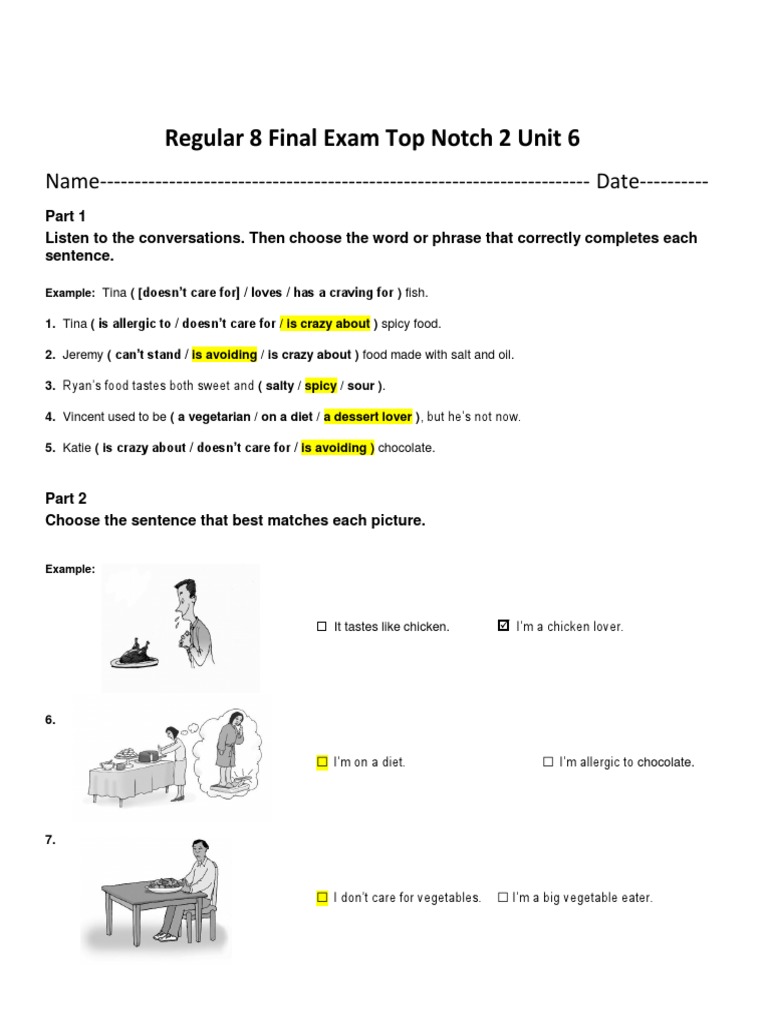 Regular 8 Final Exam Top Notch 2 Unit 6

Name------------------------------------------------------------------------ Date----------

Part 1
Listen to the conversations. Then choose the word or phrase that correctly completes each sentence.

Example: Tina ( [doesn't care for] / loves / has a craving for ) fish.

1. Tina ( is allergic to / doesn't care for / is crazy about ) spicy food.

2. Jeremy ( can't stand / is avoiding / is crazy about ) food made with salt and oil.

3. Ryan's food tastes both sweet and ( salty / spicy / sour ).

4. Vincent used to be ( a vegetarian / on a diet / a dessert lover ), but he's not now.

5. Katie ( is crazy about / doesn't care for / is avoiding ) chocolate.

Part 2
Choose the sentence that best matches each picture.

Example:

☐ It tastes like chicken. ☑ I'm a chicken lover.

6.

☐ I'm on a diet. ☐ I'm allergic to chocolate.

7.

☐ I don't care for vegetables. ☐ I'm a big vegetable eater.