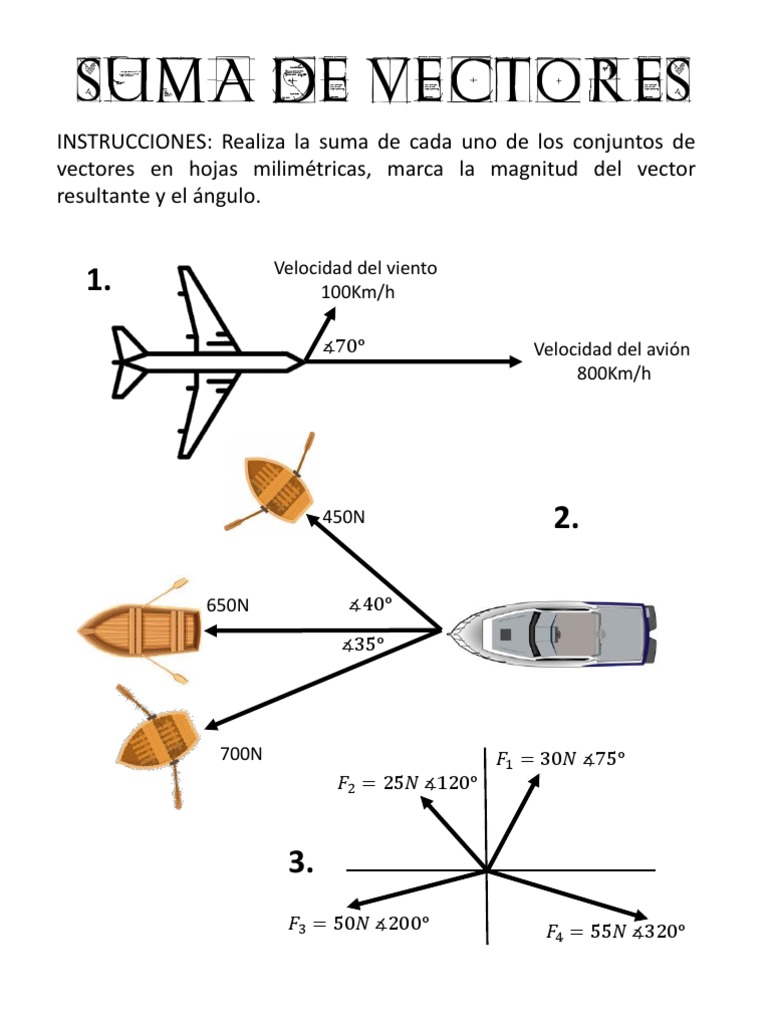 SUMA DE VECTORES

INSTRUCCIONES: Realiza la suma de cada uno de los conjuntos de vectores en hojas milimétricas, marca la magnitud del vector resultante y el ángulo.

1.

Velocidad del viento 100Km/h

$\measuredangle 70°$

Velocidad del avión 800Km/h

450N

2.

650N

$\measuredangle 40°$

$\measuredangle 35°$

700N

$F_1 = 30N \measuredangle 75°$

$F_2 = 25N \measuredangle 120°$

3.

$F_3 = 50N \measuredangle 200°$

$F_4 = 55N \measuredangle 320°$